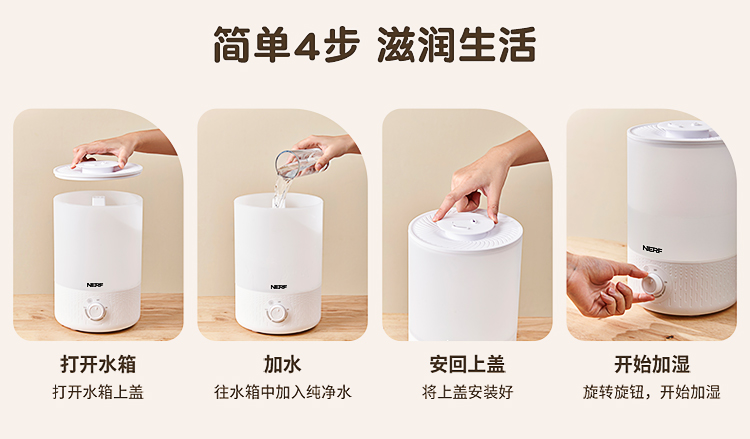 简单4步 滋润生活

NERF

NERF

NERF

打开水箱
打开水箱上盖

加水
往水箱中加入纯净水

安回上盖
将上盖安装好

开始加湿
旋转旋钮，开始加湿