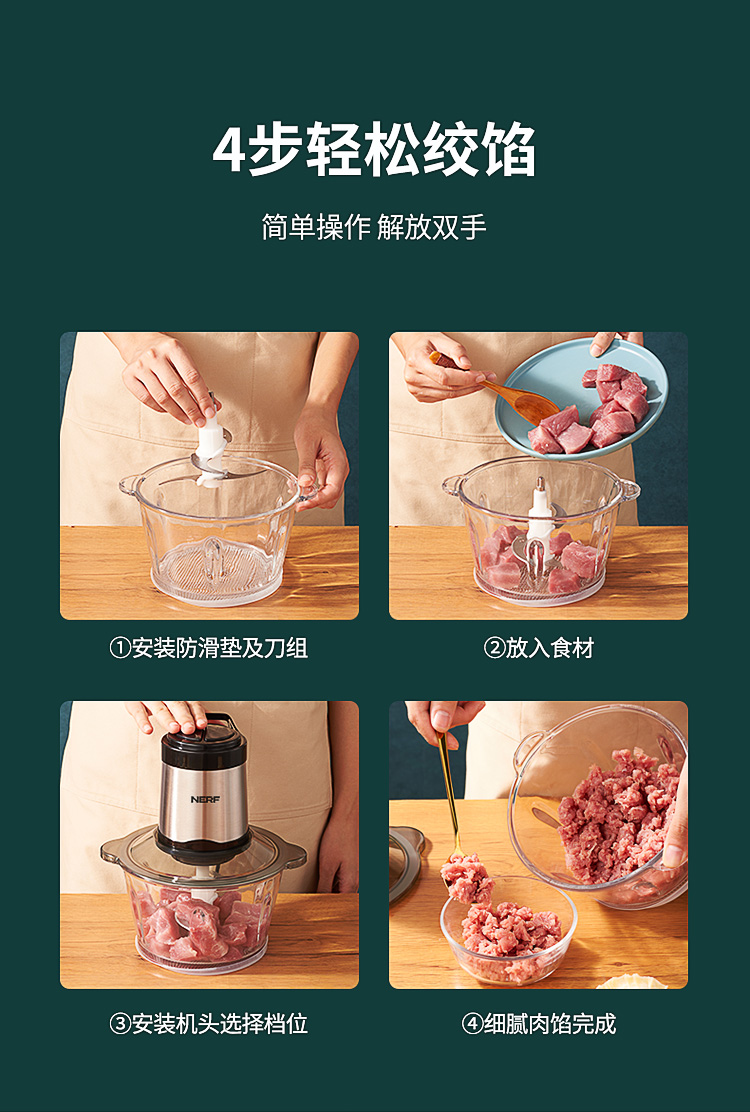 4步轻松绞馅

简单操作 解放双手

①安装防滑垫及刀组

②放入食材

NERF

③安装机头选择档位

④细腻肉馅完成