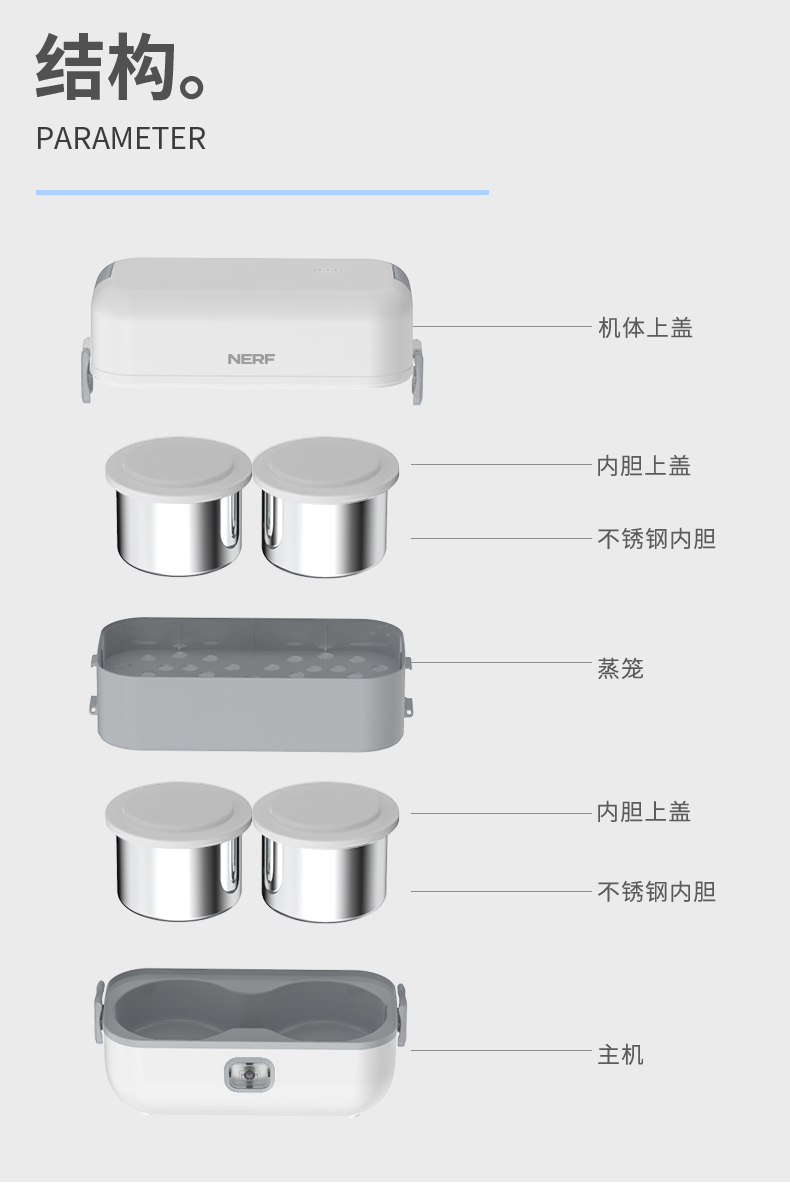 结构。
PARAMETER

NERF

机体上盖

内胆上盖

不锈钢内胆

蒸笼

内胆上盖

不锈钢内胆

主机