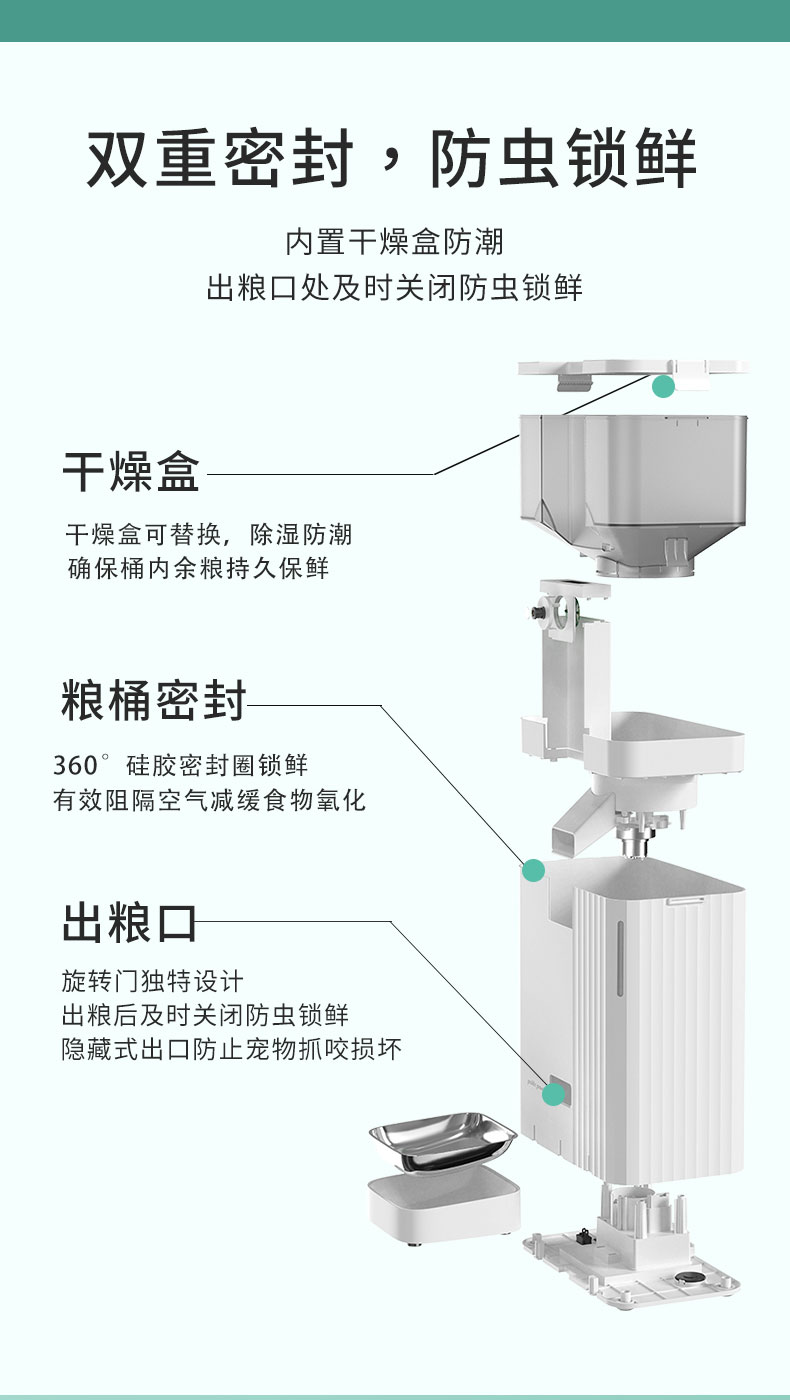 双重密封，防虫锁鲜

内置干燥盒防潮
出粮口处及时关闭防虫锁鲜

干燥盒

干燥盒可替换，除湿防潮
确保桶内余粮持久保鲜

粮桶密封

360°硅胶密封圈锁鲜
有效阻隔空气减缓食物氧化

出粮口

旋转门独特设计
出粮后及时关闭防虫锁鲜
隐藏式出口防止宠物抓咬损坏