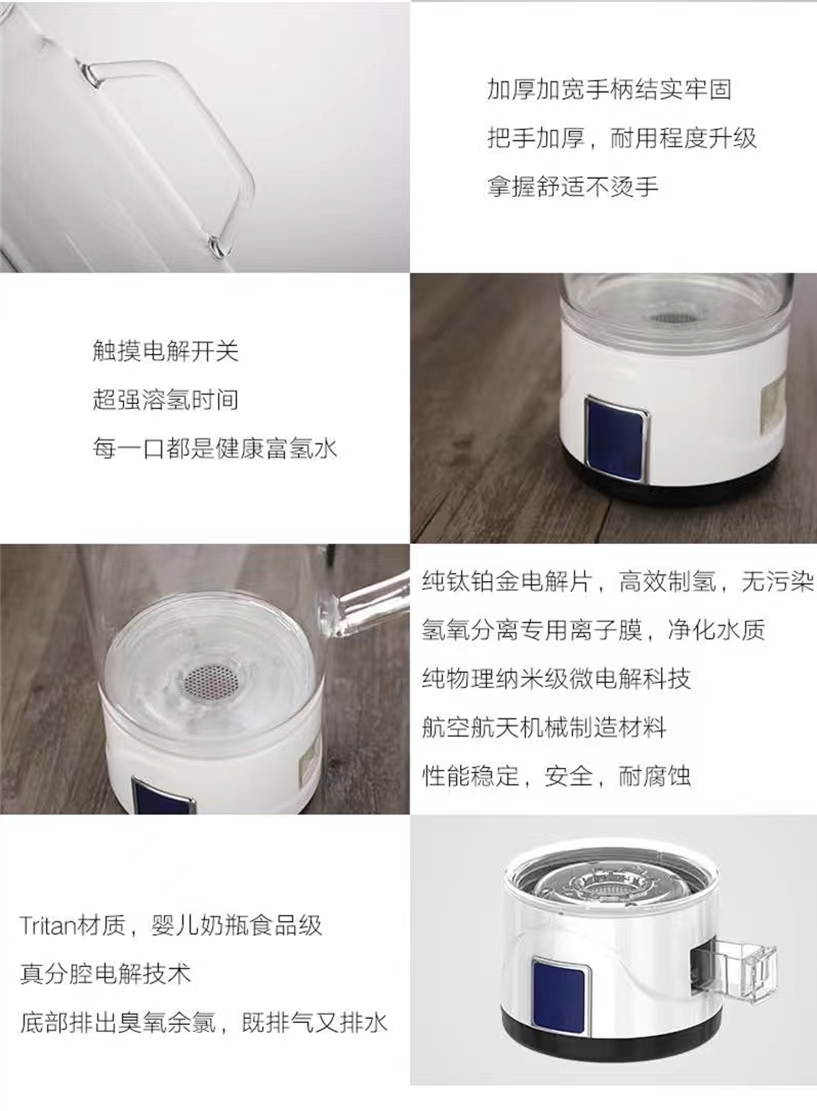 加厚加宽手柄结实牢固
把手加厚，耐用程度升级
拿握舒适不烫手

触摸电解开关
超强溶氢时间
每一口都是健康富氢水

纯钛铂金电解片，高效制氢，无污染
氢氧分离专用离子膜，净化水质
纯物理纳米级微电解科技
航空航天机械制造材料
性能稳定，安全，耐腐蚀

Tritan材质，婴儿奶瓶食品级
真分腔电解技术
底部排出臭氧余氯，既排气又排水