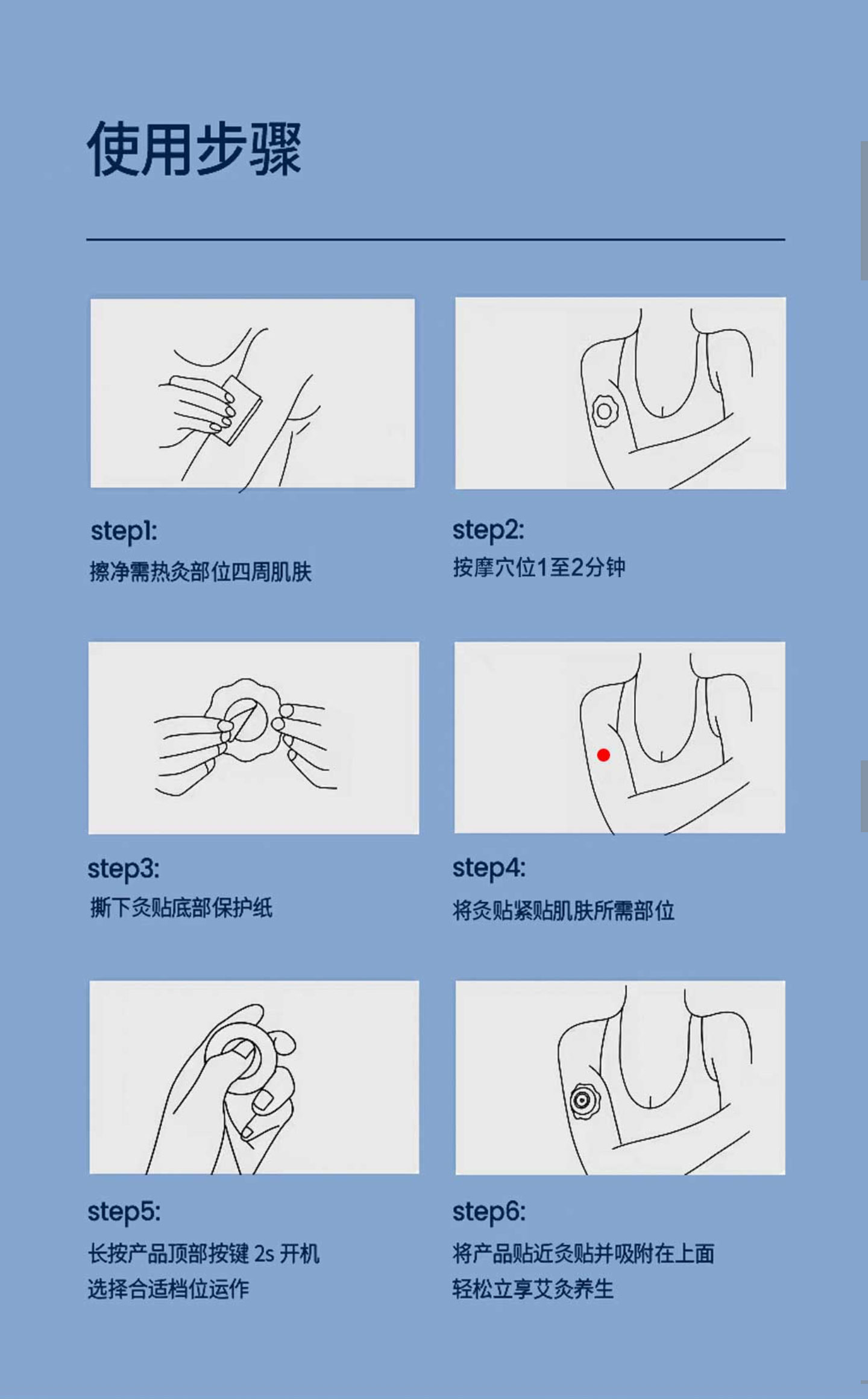 使用步骤

step1:
擦净需热灸部位四周肌肤

step2:
按摩穴位1至2分钟

step3:
撕下灸贴底部保护纸

step4:
将灸贴紧贴肌肤所需部位

step5:
长按产品顶部按键 2s 开机
选择合适档位运作

step6:
将产品贴近灸贴并吸附在上面
轻松立享艾灸养生