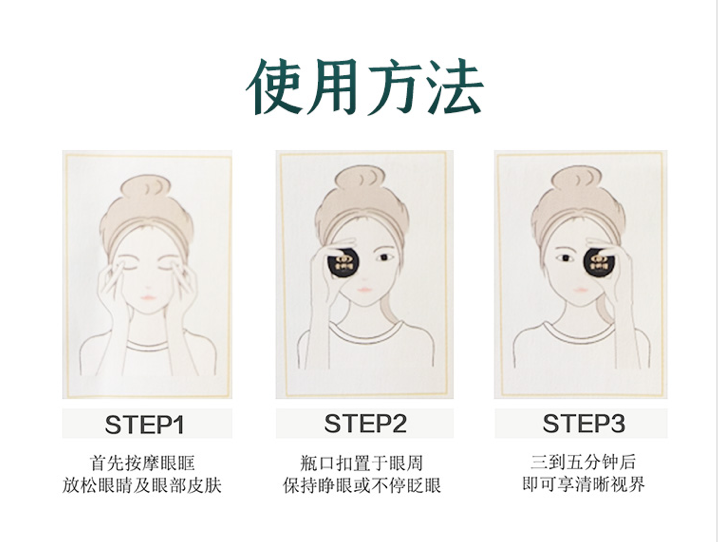 使用方法

STEP1
首先按摩眼眶
放松眼睛及眼部皮肤

STEP2
瓶口扣置于眼周
保持睁眼或不停眨眼

STEP3
三到五分钟后
即可享清晰视界