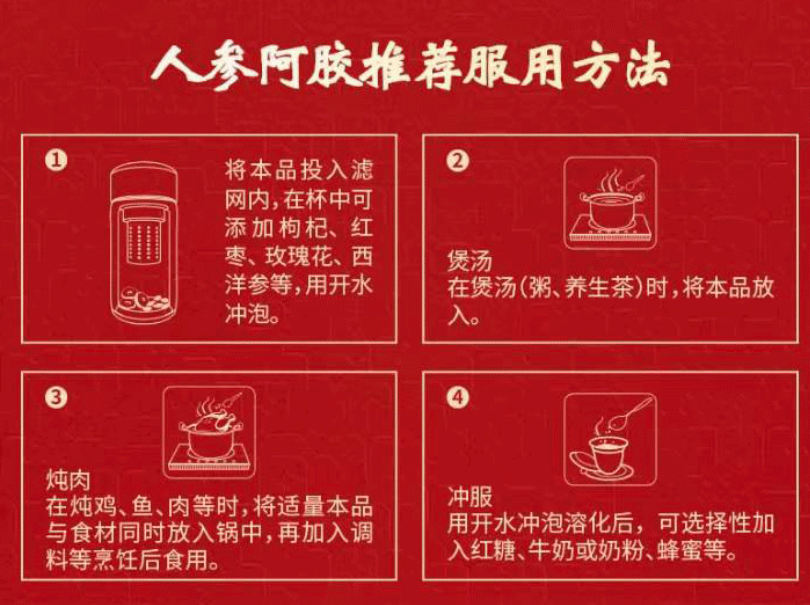 人参阿胶推荐服用方法

①
将本品投入滤网内，在杯中可添加枸杞、红枣、玫瑰花、西洋参等，用开水冲泡。

②
煲汤
在煲汤（粥、养生茶）时，将本品放入。

③
炖肉
在炖鸡、鱼、肉等时，将适量本品与食材同时放入锅中，再加入调料等烹饪后食用。

④
冲服
用开水冲泡溶化后，可选择性加入红糖、牛奶或奶粉、蜂蜜等。