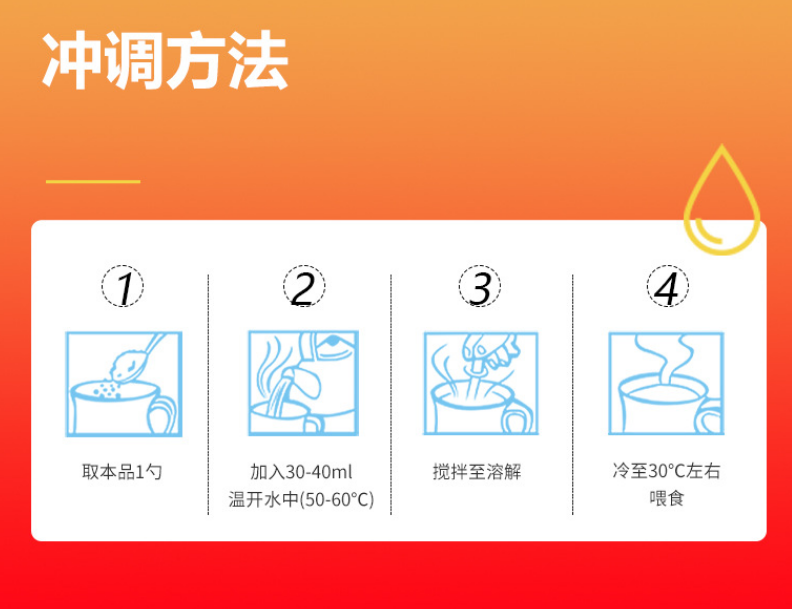 冲调方法

1

取本品1勺

2

加入30-40ml
温开水中(50-60°C)

3

搅拌至溶解

4

冷至30°C左右
喂食