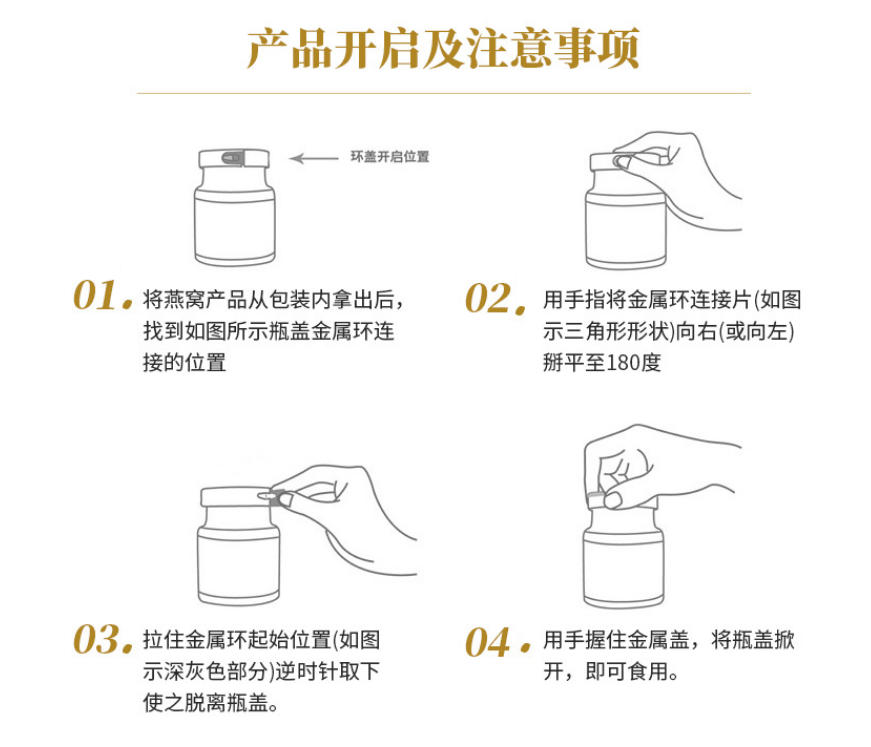 产品开启及注意事项

环盖开启位置

01. 将燕窝产品从包装内拿出后，找到如图所示瓶盖金属环连接的位置

02. 用手指将金属环连接片(如图示三角形形状)向右(或向左)掰平至180度

03. 拉住金属环起始位置(如图示深灰色部分)逆时针取下使之脱离瓶盖。

04. 用手握住金属盖，将瓶盖掀开，即可食用。