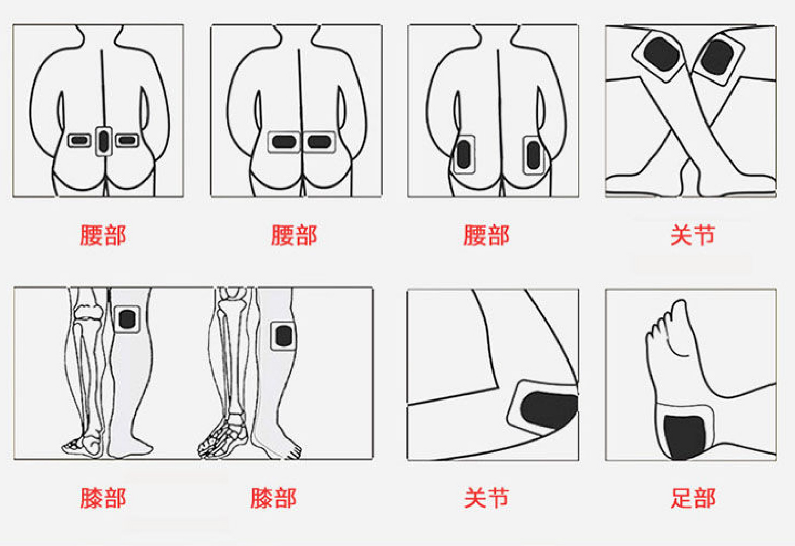 腰部

腰部

腰部

关节

膝部

膝部

关节

足部