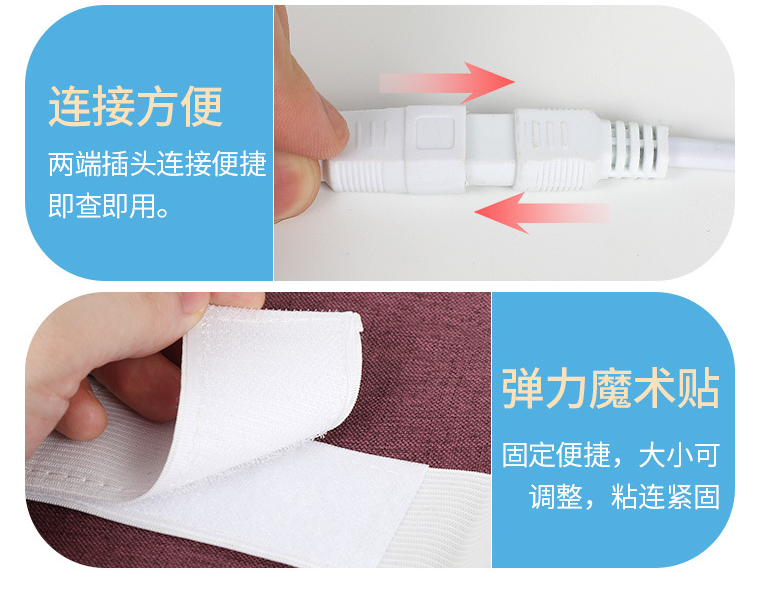 连接方便

两端插头连接便捷即查即用。

弹力魔术贴

固定便捷，大小可调整，粘连紧固