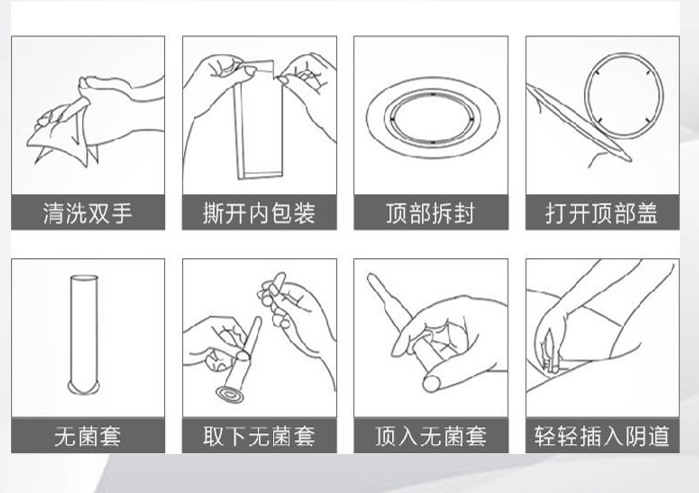 清洗双手

撕开内包装

顶部拆封

打开顶部盖

无菌套

取下无菌套

顶入无菌套

轻轻插入阴道