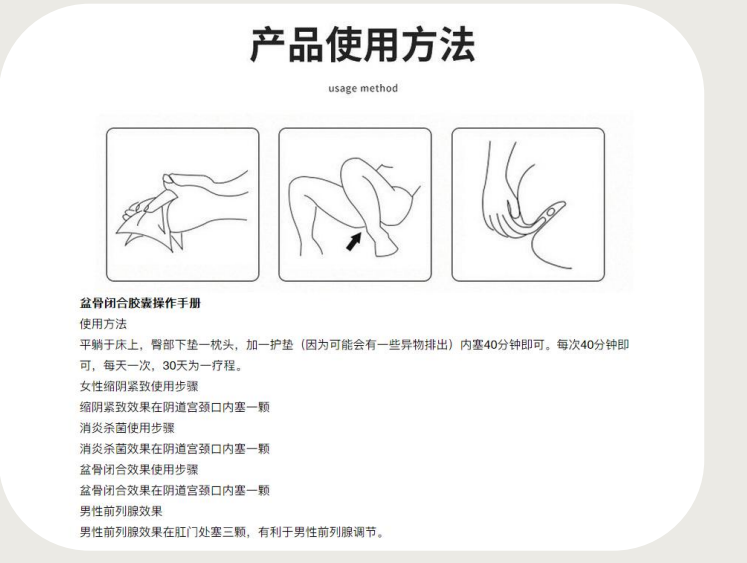 产品使用方法

usage method

盆骨闭合胶囊操作手册
使用方法
平躺于床上，臀部下垫一枕头，加一护垫（因为可能会有一些异物排出）内塞40分钟即可。每次40分钟即可，每天一次，30天为一疗程。
女性缩阴紧致使用步骤
缩阴紧致效果在阴道宫颈口内塞一颗
消炎杀菌使用步骤
消炎杀菌效果在阴道宫颈口内塞一颗
盆骨闭合效果使用步骤
盆骨闭合效果在阴道宫颈口内塞一颗
男性前列腺效果
男性前列腺效果在肛门处塞三颗，有利于男性前列腺调节。