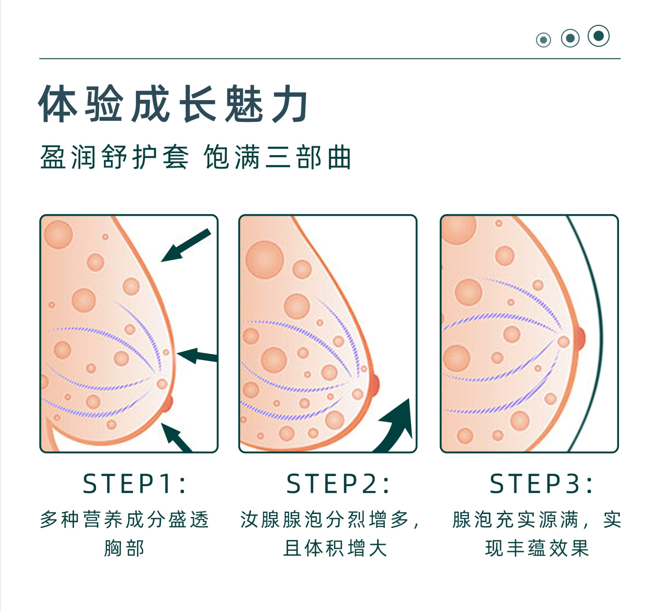 体验成长魅力

盈润舒护套 饱满三部曲

STEP1:
多种营养成分盛透胸部

STEP2:
汝腺腺泡分烈增多，且体积增大

STEP3:
腺泡充实源满，实现丰蕴效果