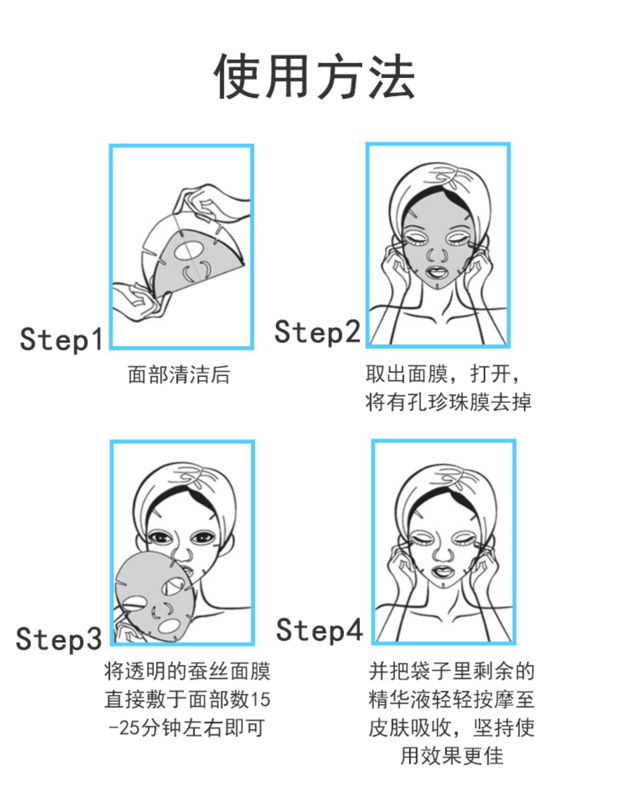 使用方法

Step1
面部清洁后

Step2
取出面膜，打开，将有孔珍珠膜去掉

Step3
将透明的蚕丝面膜直接敷于面部数15-25分钟左右即可

Step4
并把袋子里剩余的精华液轻轻按摩至皮肤吸收，坚持使用效果更佳