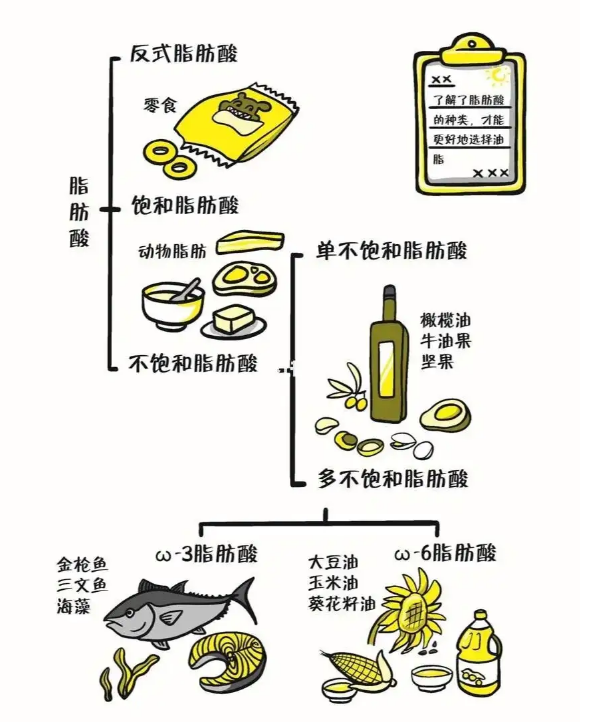 脂肪酸

反式脂肪酸

零食

饱和脂肪酸

动物脂肪

不饱和脂肪酸

××
了解了脂肪酸的种类，才能更好地选择油脂
×××

单不饱和脂肪酸

橄榄油
牛油果
坚果

多不饱和脂肪酸

ω-3脂肪酸

金枪鱼
三文鱼
海藻

ω-6脂肪酸

大豆油
玉米油
葵花籽油