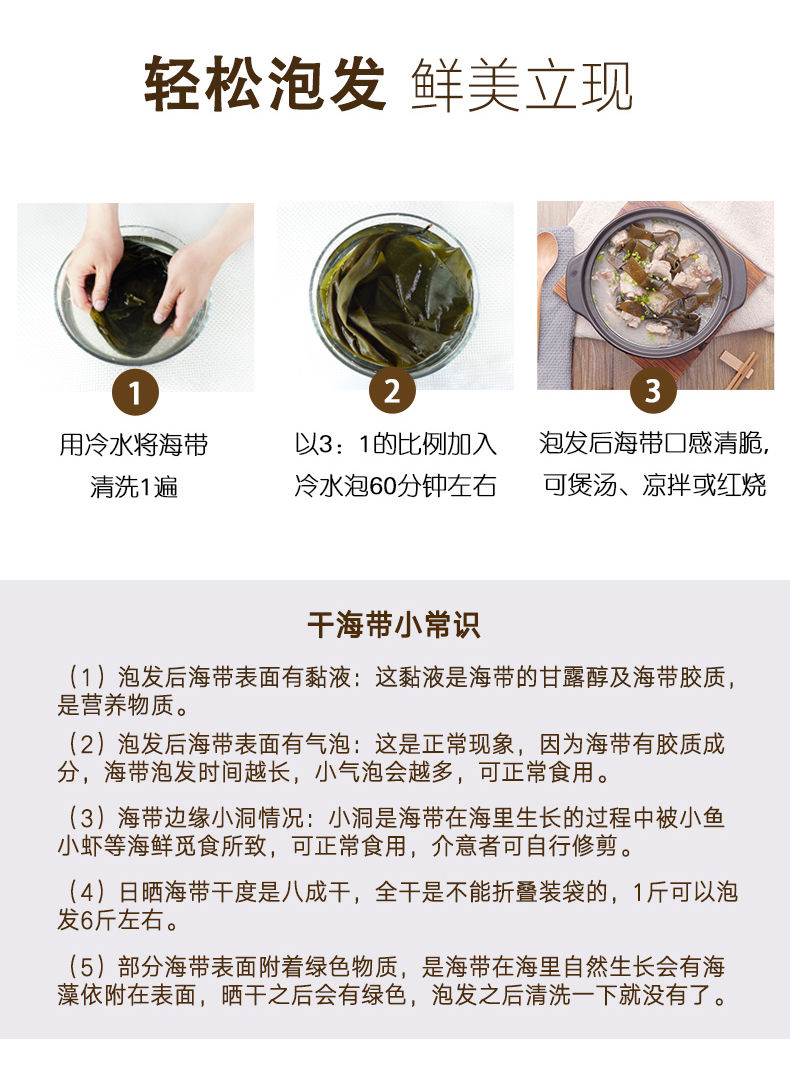 轻松泡发 鲜美立现

1
用冷水将海带清洗1遍

2
以3：1的比例加入冷水泡60分钟左右

3
泡发后海带口感清脆，可煲汤、凉拌或红烧

干海带小常识

（1）泡发后海带表面有黏液：这黏液是海带的甘露醇及海带胶质，是营养物质。

（2）泡发后海带表面有气泡：这是正常现象，因为海带有胶质成分，海带泡发时间越长，小气泡会越多，可正常食用。

（3）海带边缘小洞情况：小洞是海带在海里生长的过程中被小鱼小虾等海鲜觅食所致，可正常食用，介意者可自行修剪。

（4）日晒海带干度是八成干，全干是不能折叠装袋的，1斤可以泡发6斤左右。

（5）部分海带表面附着绿色物质，是海带在海里自然生长会有海藻依附在表面，晒干之后会有绿色，泡发之后清洗一下就没有了。