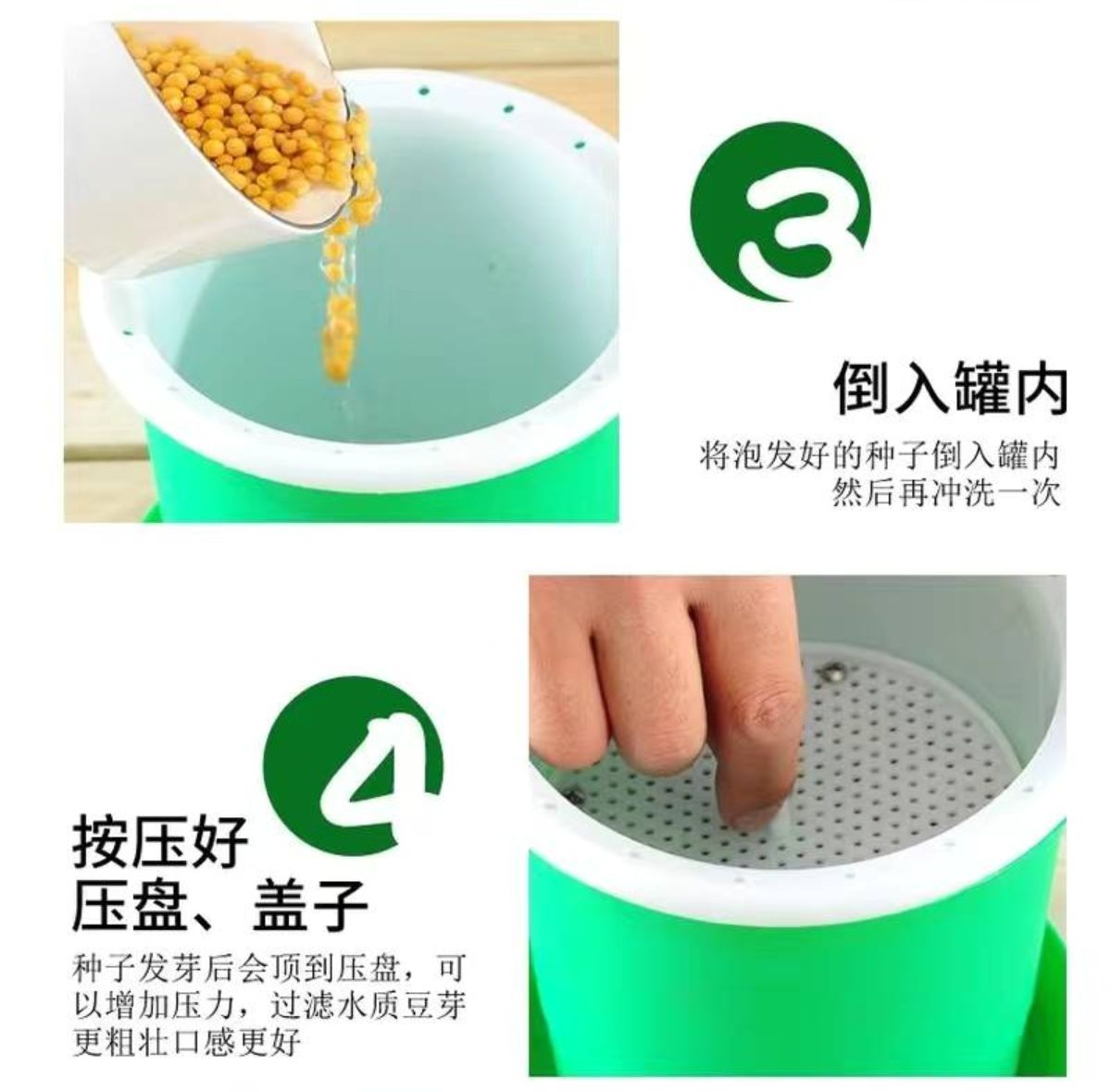 3

倒入罐内

将泡发好的种子倒入罐内
然后再冲洗一次

4

按压好
压盘、盖子

种子发芽后会顶到压盘，可以增加压力，过滤水质豆芽更粗壮口感更好