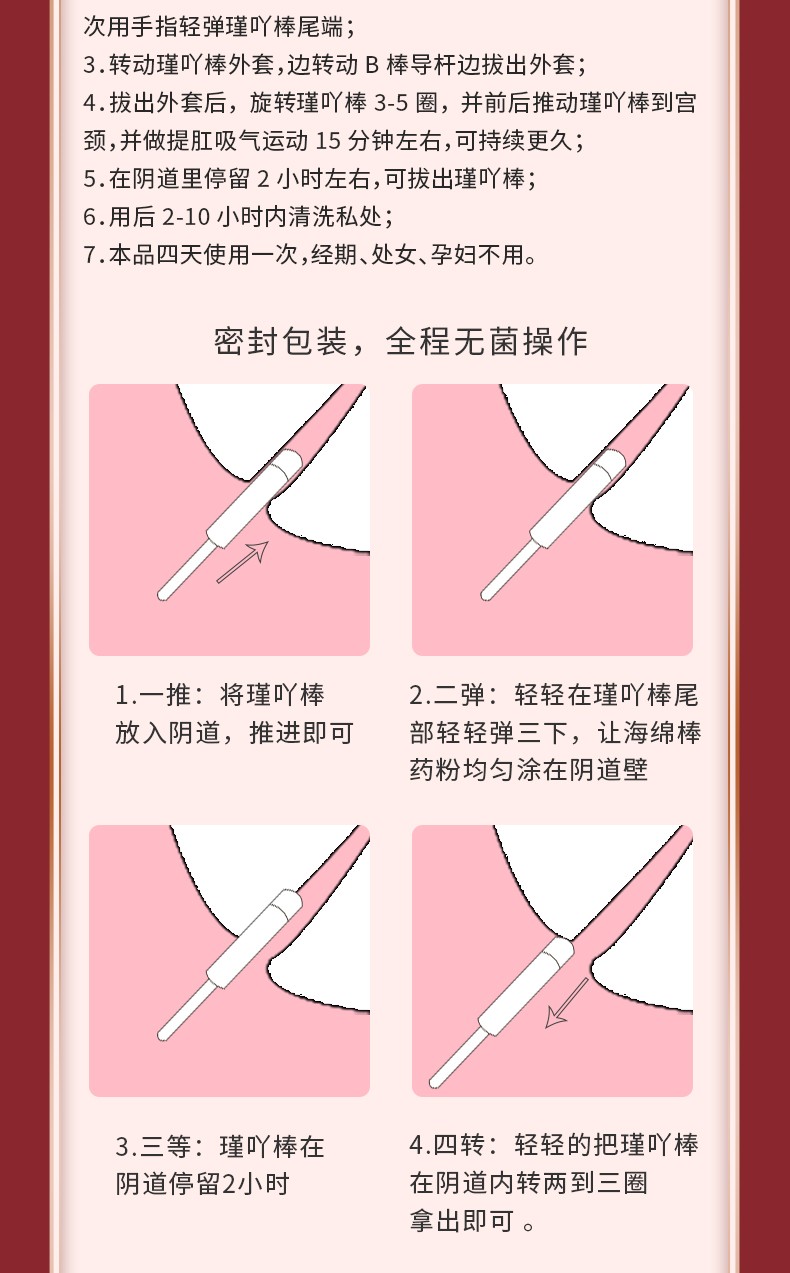 次用手指轻弹瑾吖棒尾端；
3.转动瑾吖棒外套，边转动 B 棒导杆边拔出外套；
4.拔出外套后，旋转瑾吖棒 3-5 圈，并前后推动瑾吖棒到宫颈，并做提肛吸气运动 15 分钟左右，可持续更久；
5.在阴道里停留 2 小时左右，可拔出瑾吖棒；
6.用后 2-10 小时内清洗私处；
7.本品四天使用一次，经期、处女、孕妇不用。

密封包装，全程无菌操作

1.一推：将瑾吖棒放入阴道，推进即可

2.二弹：轻轻在瑾吖棒尾部轻轻弹三下，让海绵棒药粉均匀涂在阴道壁

3.三等：瑾吖棒在阴道停留2小时

4.四转：轻轻的把瑾吖棒在阴道内转两到三圈拿出即可 。