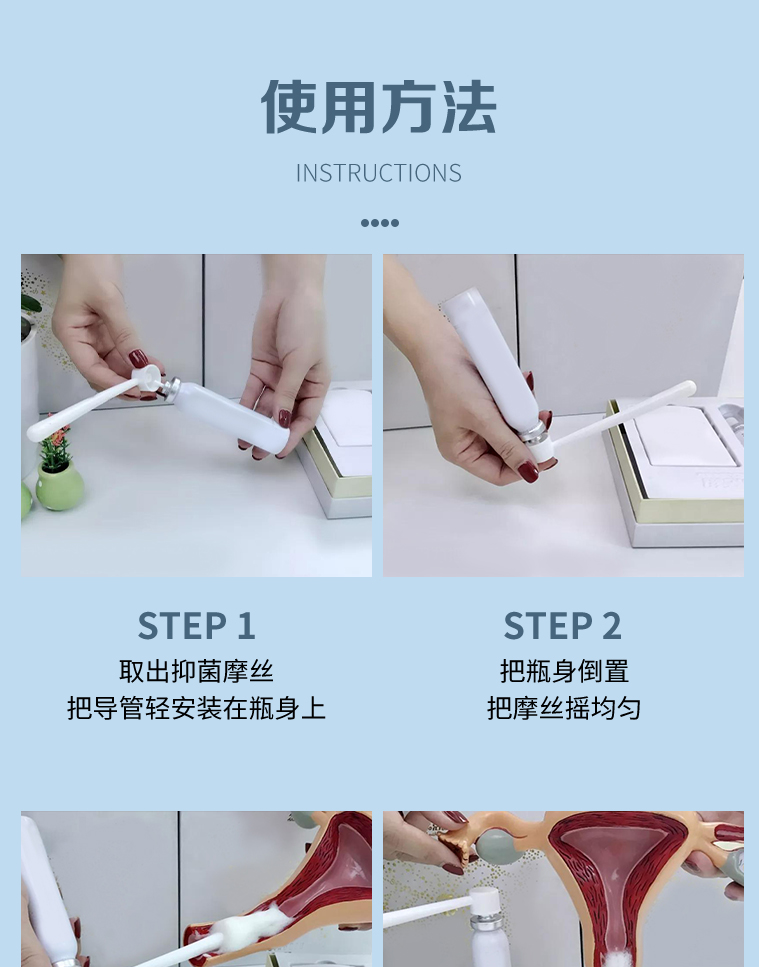 使用方法

INSTRUCTIONS

STEP 1

取出抑菌摩丝
把导管轻安装在瓶身上

STEP 2

把瓶身倒置
把摩丝摇均匀