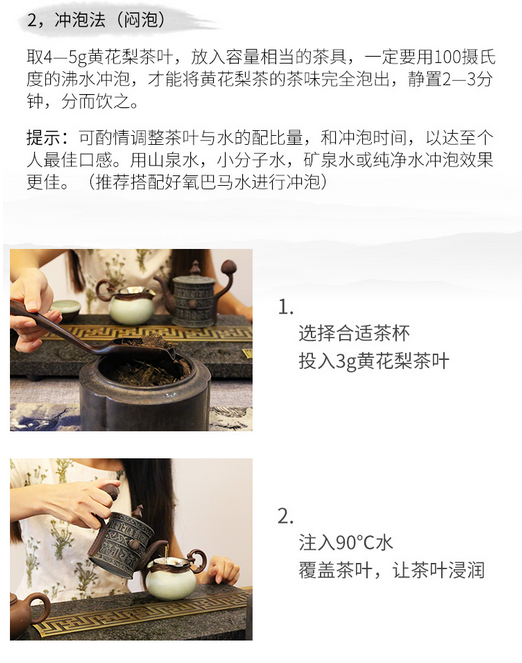 2，冲泡法（闷泡）

取4—5g黄花梨茶叶，放入容量相当的茶具，一定要用100摄氏度的沸水冲泡，才能将黄花梨茶的茶味完全泡出，静置2—3分钟，分而饮之。

提示：可酌情调整茶叶与水的配比量，和冲泡时间，以达至个人最佳口感。用山泉水，小分子水，矿泉水或纯净水冲泡效果更佳。（推荐搭配好氧巴马水进行冲泡）

1.
选择合适茶杯
投入3g黄花梨茶叶

2.
注入90°C水
覆盖茶叶，让茶叶浸润