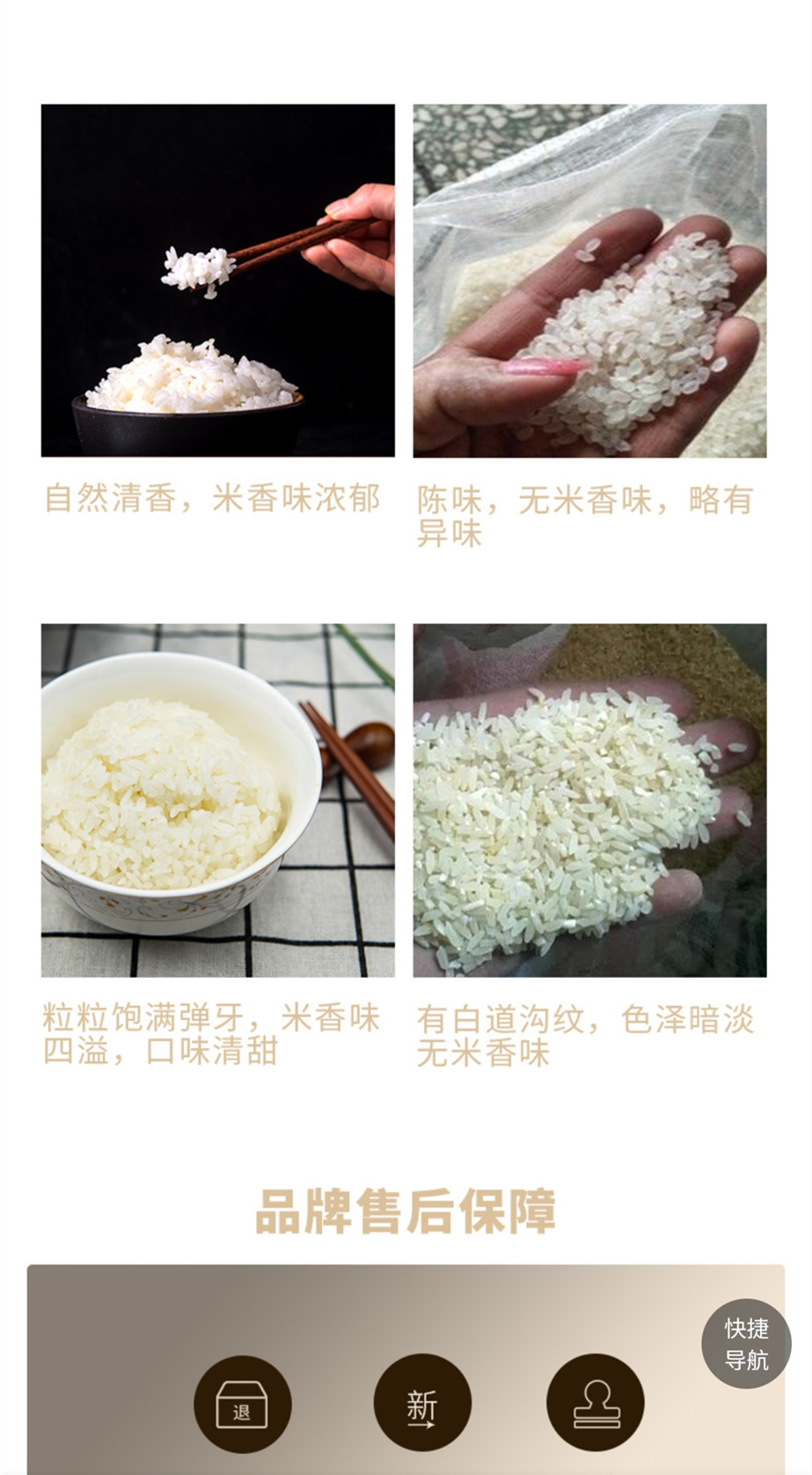 自然清香，米香味浓郁

陈味，无米香味，略有异味

粒粒饱满弹牙，米香味四溢，口味清甜

有白道沟纹，色泽暗淡无米香味

品牌售后保障

快捷导航

退

新