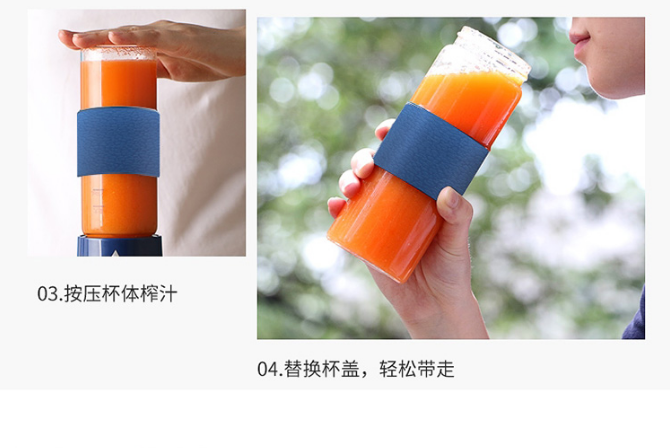 03.按压杯体榨汁

04.替换杯盖，轻松带走