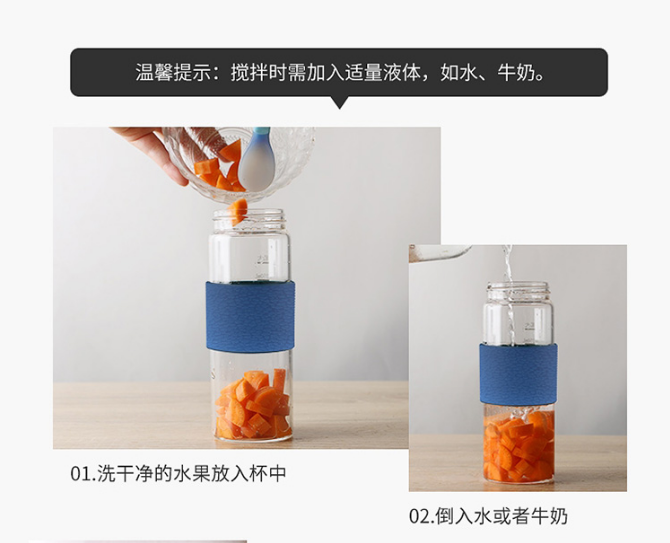 温馨提示：搅拌时需加入适量液体，如水、牛奶。

01.洗干净的水果放入杯中

02.倒入水或者牛奶