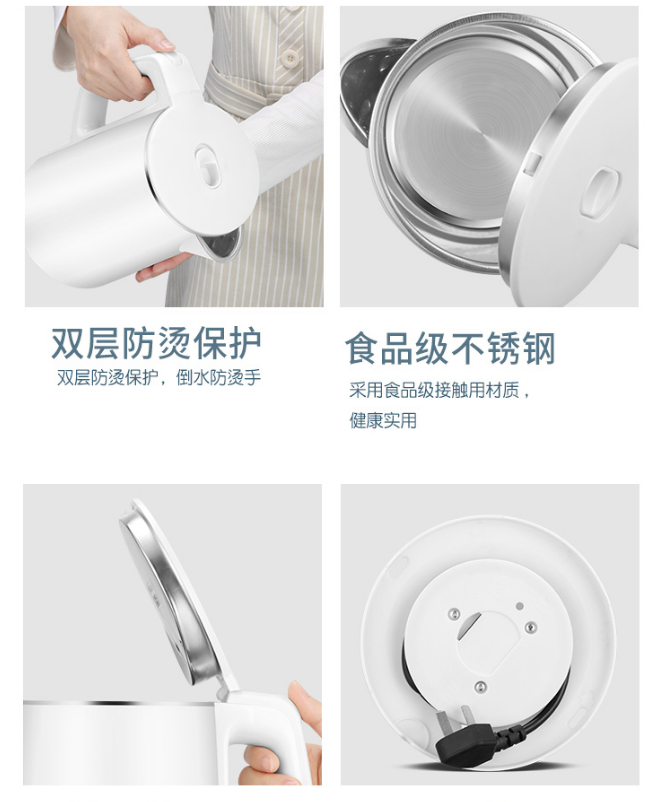 双层防烫保护

双层防烫保护，倒水防烫手

食品级不锈钢

采用食品级接触用材质，健康实用