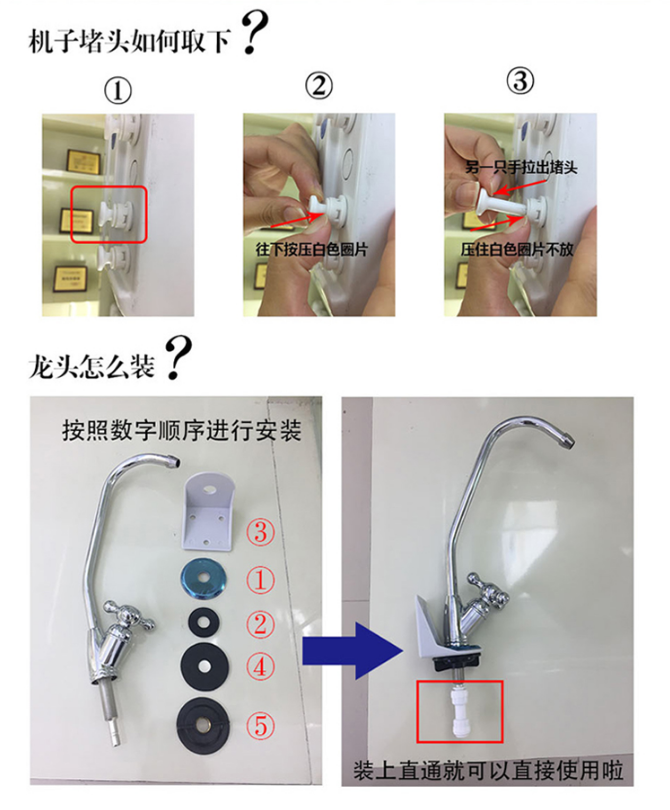 机子堵头如何取下?

①

②

往下按压白色圈片

③

另一只手拉出堵头

压住白色圈片不放

龙头怎么装?

按照数字顺序进行安装

③

①

②

④

⑤

装上直通就可以直接使用啦