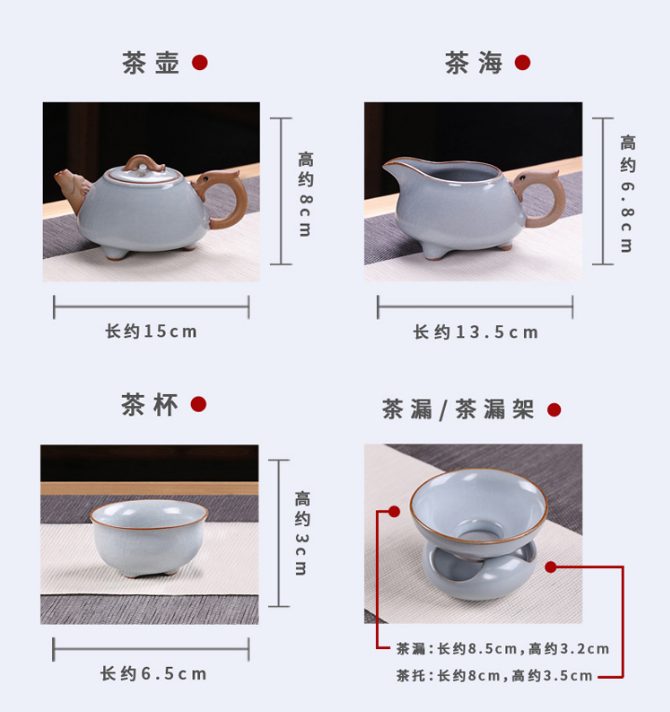 茶壶

高约8cm

长约15cm

茶海

高约6.8cm

长约13.5cm

茶杯

高约3cm

长约6.5cm

茶漏/茶漏架

茶漏：长约8.5cm，高约3.2cm

茶托：长约8cm，高约3.5cm