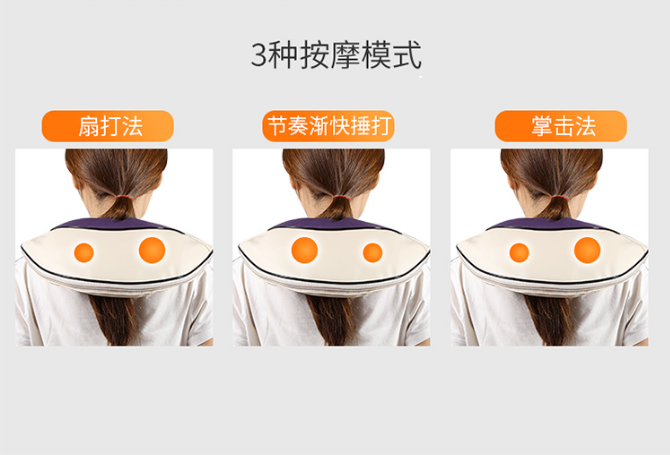 3种按摩模式

扇打法

节奏渐快捶打

掌击法