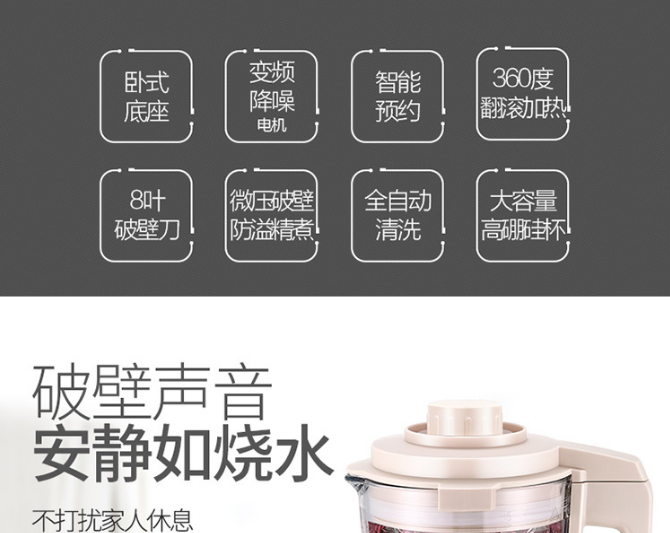 卧式
底座

变频
降噪
电机

智能
预约

360度
翻滚加热

8叶
破壁刀

微压破壁
防溢精煮

全自动
清洗

大容量
高硼硅杯

破壁声音
安静如烧水

不打扰家人休息