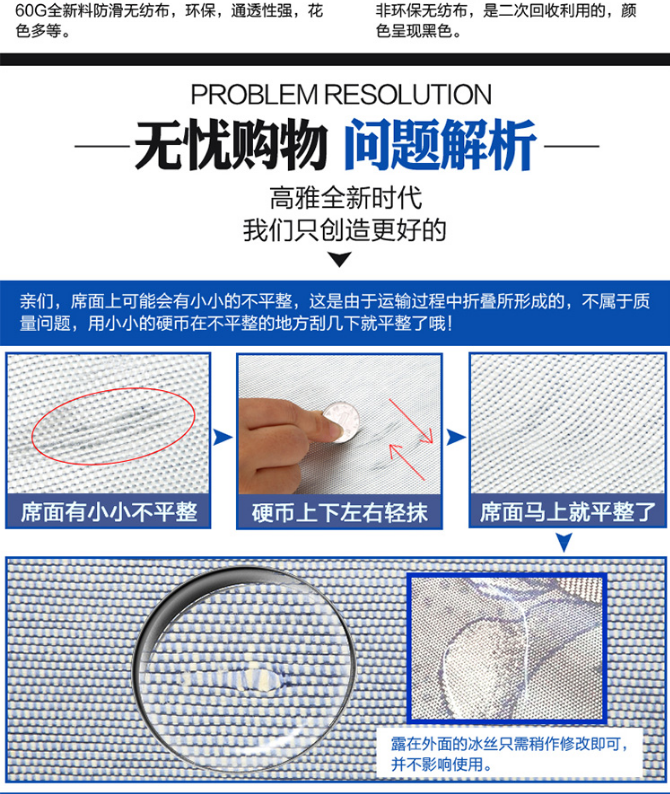 60G全新料防滑无纺布，环保，通透性强，花色多等。

非环保无纺布，是二次回收利用的，颜色呈现黑色。

PROBLEM RESOLUTION

无忧购物 问题解析

高雅全新时代
我们只创造更好的

亲们，席面上可能会有小小的不平整，这是由于运输过程中折叠所形成的，不属于质量问题，用小小的硬币在不平整的地方刮几下就平整了哦！

席面有小小不平整

硬币上下左右轻抹

席面马上就平整了

露在外面的冰丝只需稍作修改即可，并不影响使用。