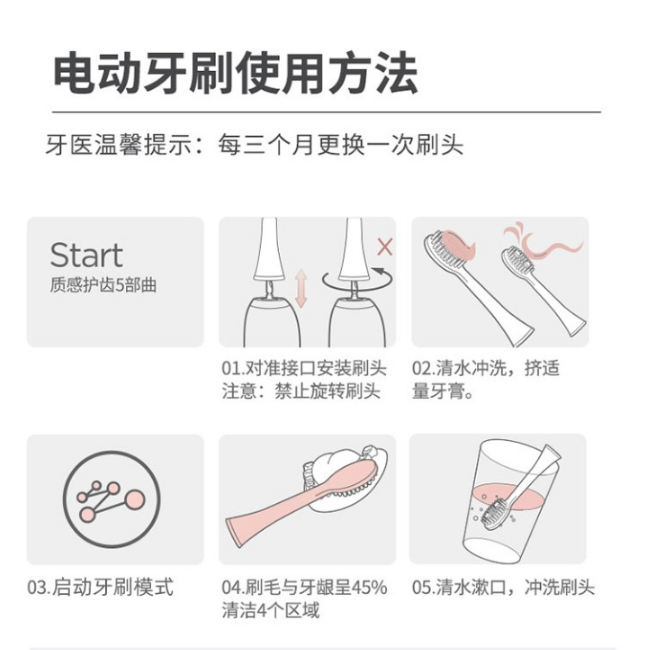 电动牙刷使用方法

牙医温馨提示：每三个月更换一次刷头

Start
质感护齿5部曲

01.对准接口安装刷头
注意：禁止旋转刷头

02.清水冲洗，挤适量牙膏。

03.启动牙刷模式

04.刷毛与牙龈呈45%
清洁4个区域

05.清水漱口，冲洗刷头