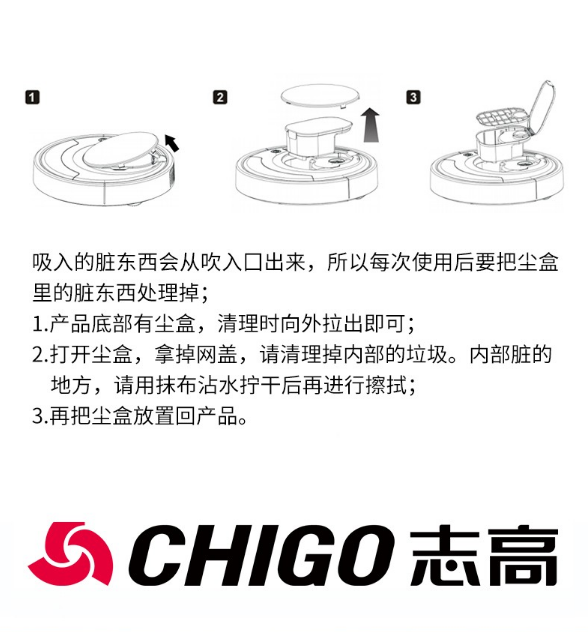 1

2

3

吸入的脏东西会从吹入口出来，所以每次使用后要把尘盒里的脏东西处理掉；

1.产品底部有尘盒，清理时向外拉出即可；

2.打开尘盒，拿掉网盖，请清理掉内部的垃圾。内部脏的地方，请用抹布沾水拧干后再进行擦拭；

3.再把尘盒放置回产品。

CHIGO 志高