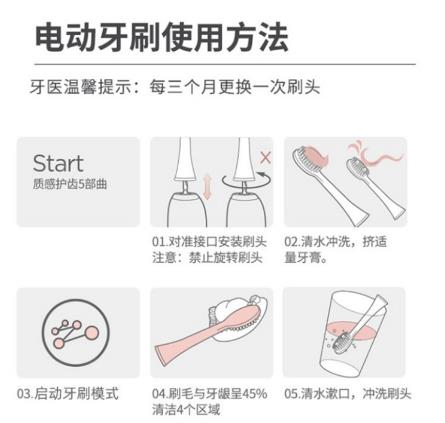 电动牙刷使用方法

牙医温馨提示：每三个月更换一次刷头

Start
质感护齿5部曲

01.对准接口安装刷头
注意：禁止旋转刷头

02.清水冲洗，挤适量牙膏。

03.启动牙刷模式

04.刷毛与牙龈呈45%
清洁4个区域

05.清水漱口，冲洗刷头