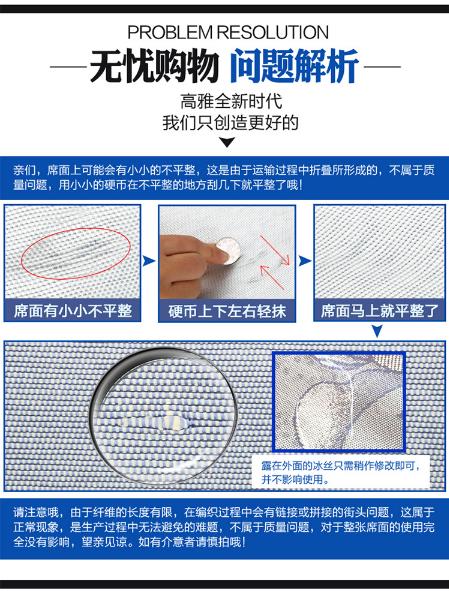 PROBLEM RESOLUTION

无忧购物 问题解析

高雅全新时代
我们只创造更好的

亲们，席面上可能会有小小的不平整，这是由于运输过程中折叠所形成的，不属于质量问题，用小小的硬币在不平整的地方刮几下就平整了哦！

席面有小小不平整

硬币上下左右轻抹

席面马上就平整了

露在外面的冰丝只需稍作修改即可，并不影响使用。

请注意哦，由于纤维的长度有限，在编织过程中会有链接或拼接的街头问题，这属于正常现象，是生产过程中无法避免的难题，不属于质量问题，对于整张席面的使用完全没有影响，望亲见谅。如有介意者请慎拍哦！