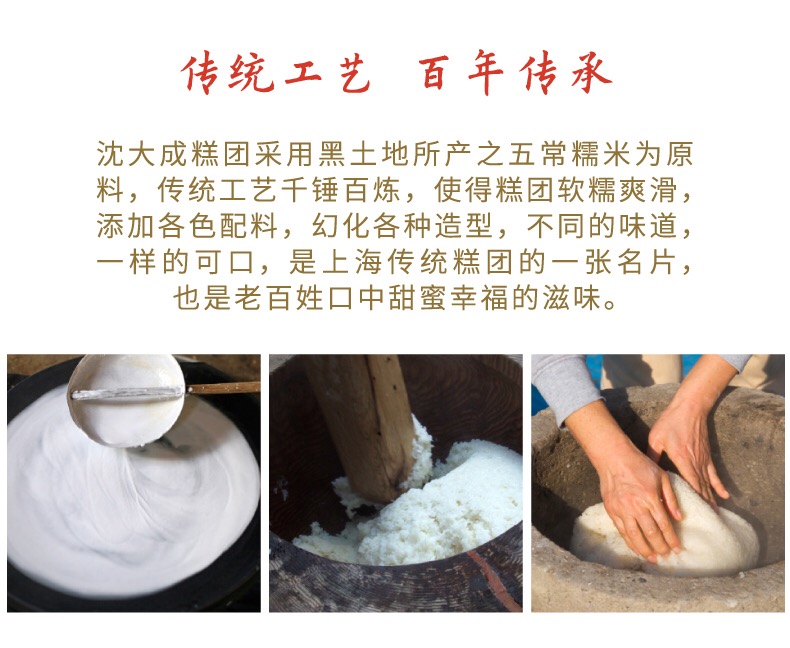 传统工艺　百年传承

沈大成糕团采用黑土地所产之五常糯米为原料，传统工艺千锤百炼，使得糕团软糯爽滑，添加各色配料，幻化各种造型，不同的味道，一样的可口，是上海传统糕团的一张名片，也是老百姓口中甜蜜幸福的滋味。