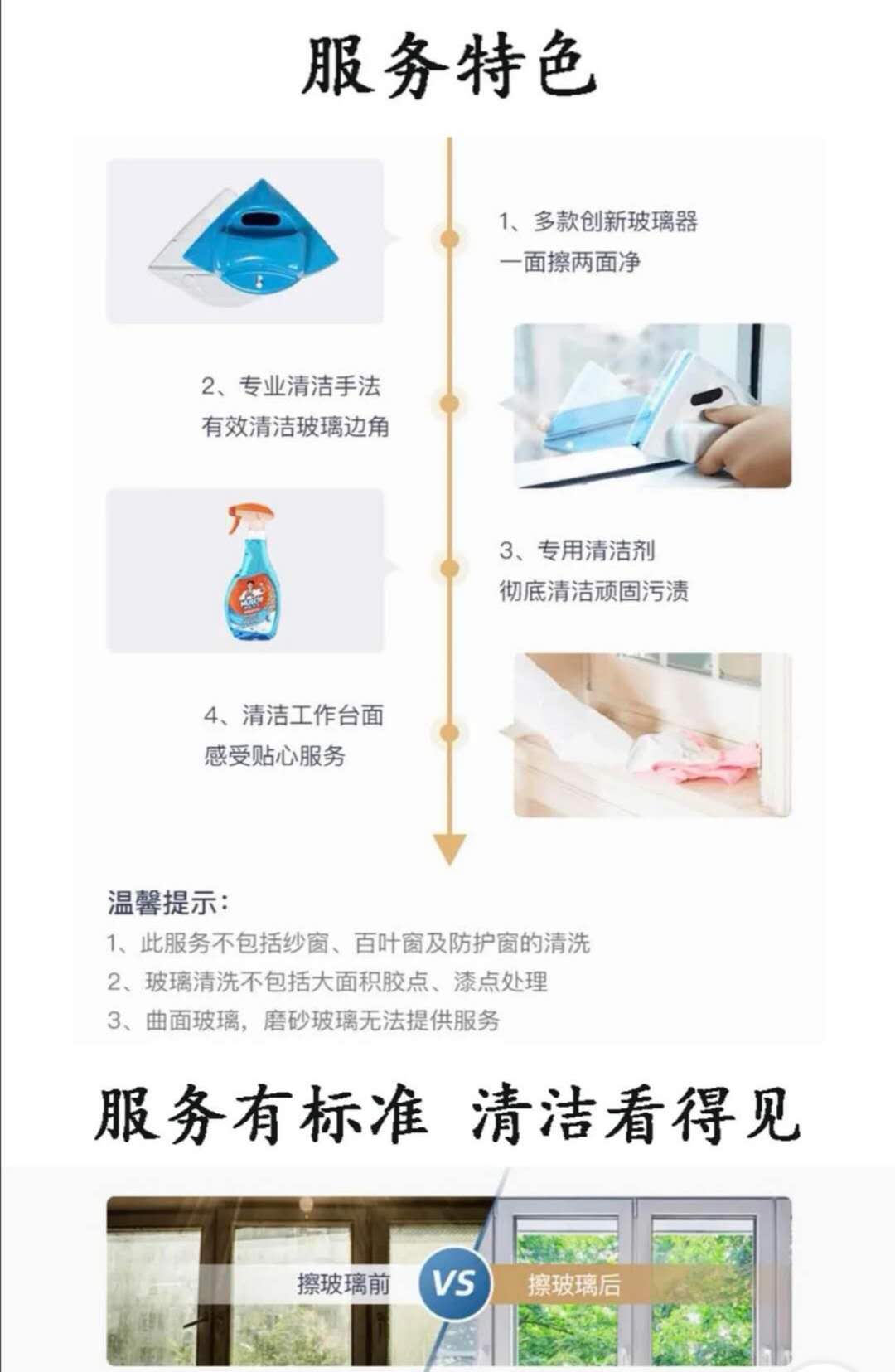 服务特色

1、多款创新玻璃器
一面擦两面净

2、专业清洁手法
有效清洁玻璃边角

3、专用清洁剂
彻底清洁顽固污渍

4、清洁工作台面
感受贴心服务

温馨提示：
1、此服务不包括纱窗、百叶窗及防护窗的清洗
2、玻璃清洗不包括大面积胶点、漆点处理
3、曲面玻璃，磨砂玻璃无法提供服务

服务有标准 清洁看得见

擦玻璃前 VS 擦玻璃后