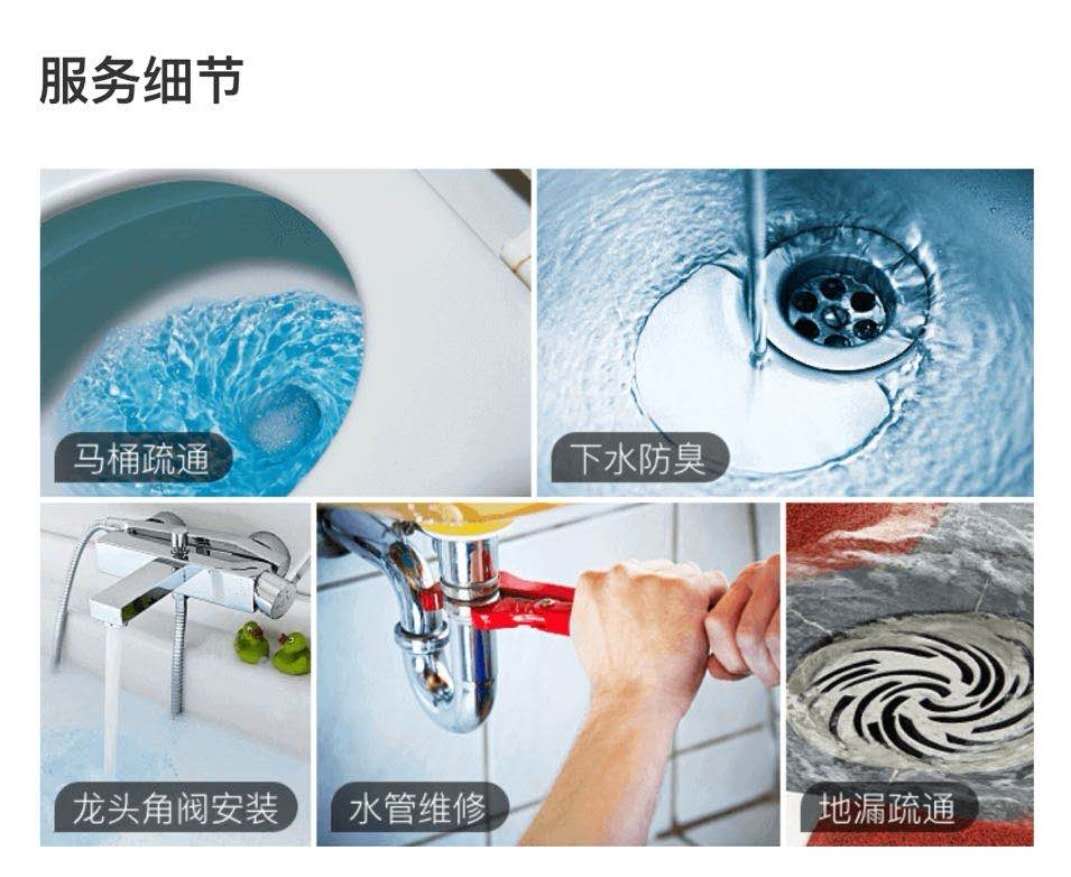 服务细节

马桶疏通

下水防臭

龙头角阀安装

水管维修

地漏疏通