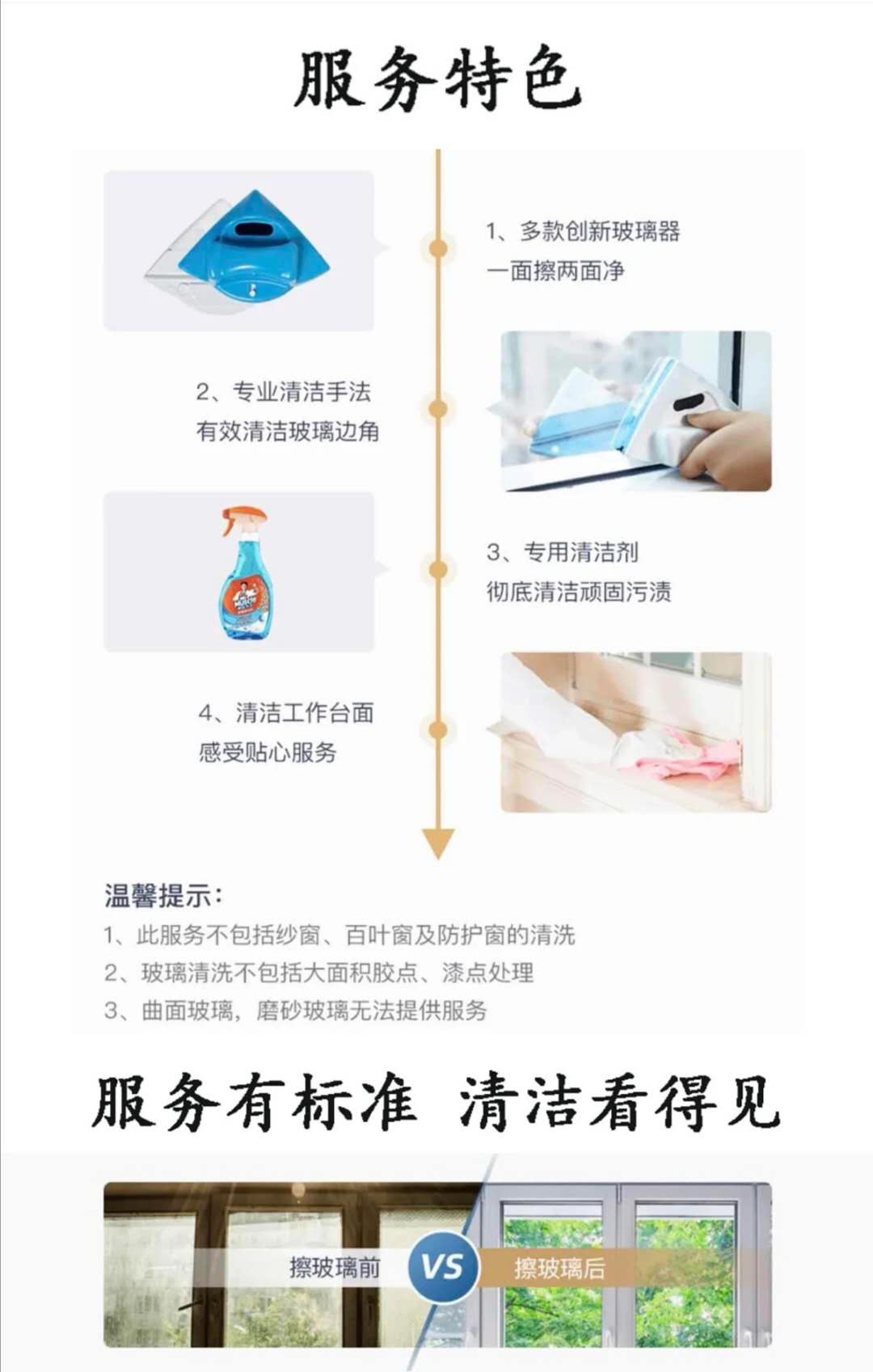 服务特色

1、多款创新玻璃器
一面擦两面净

2、专业清洁手法
有效清洁玻璃边角

3、专用清洁剂
彻底清洁顽固污渍

4、清洁工作台面
感受贴心服务

温馨提示：
1、此服务不包括纱窗、百叶窗及防护窗的清洗
2、玻璃清洗不包括大面积胶点、漆点处理
3、曲面玻璃，磨砂玻璃无法提供服务

服务有标准 清洁看得见

擦玻璃前 VS 擦玻璃后