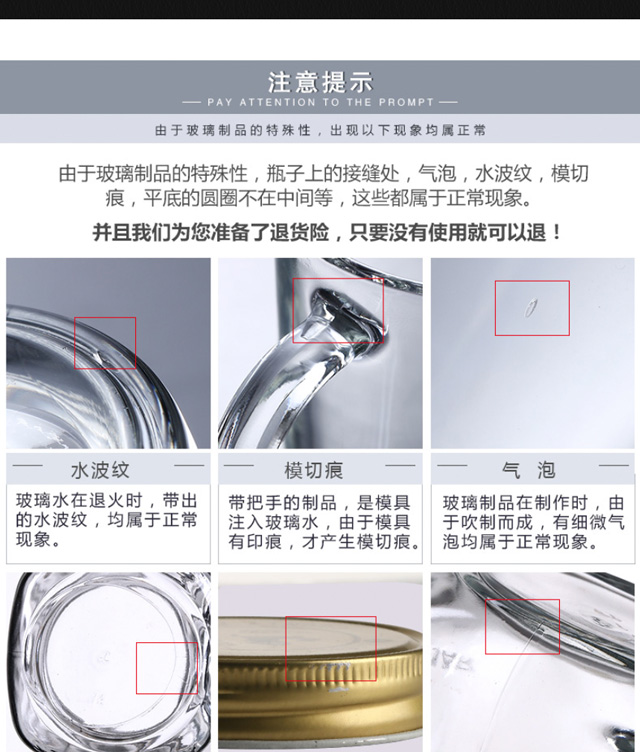 注意提示

— PAY ATTENTION TO THE PROMPT —

由于玻璃制品的特殊性，出现以下现象均属正常

由于玻璃制品的特殊性，瓶子上的接缝处，气泡，水波纹，模切痕，平底的圆圈不在中间等，这些都属于正常现象。

并且我们为您准备了退货险，只要没有使用就可以退！

水波纹

玻璃水在退火时，带出的水波纹，均属于正常现象。

模切痕

带把手的制品，是模具注入玻璃水，由于模具有印痕，才产生模切痕。

气 泡

玻璃制品在制作时，由于吹制而成，有细微气泡均属于正常现象。