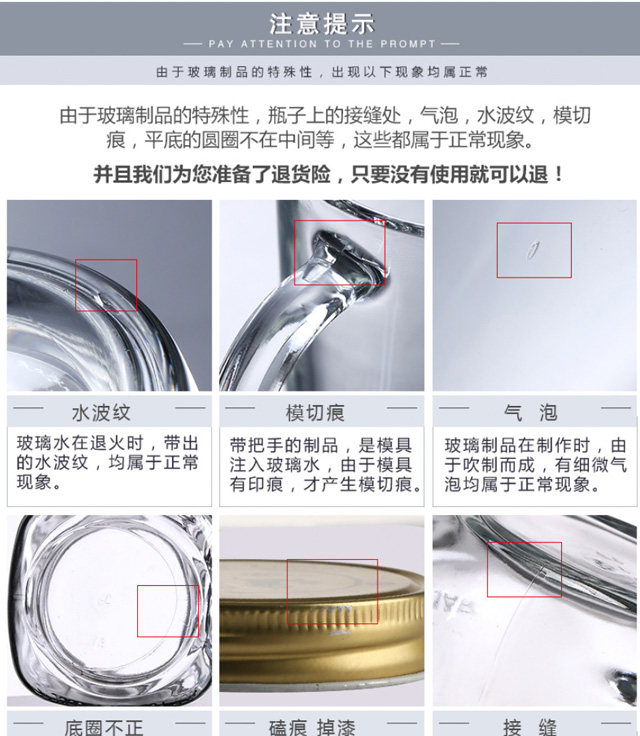 注意提示
— PAY ATTENTION TO THE PROMPT —
由于玻璃制品的特殊性，出现以下现象均属正常

由于玻璃制品的特殊性，瓶子上的接缝处，气泡，水波纹，模切痕，平底的圆圈不在中间等，这些都属于正常现象。

并且我们为您准备了退货险，只要没有使用就可以退！

水波纹
玻璃水在退火时，带出的水波纹，均属于正常现象。

模切痕
带把手的制品，是模具注入玻璃水，由于模具有印痕，才产生模切痕。

气 泡
玻璃制品在制作时，由于吹制而成，有细微气泡均属于正常现象。

底圈不正

磕痕 掉漆

接 缝