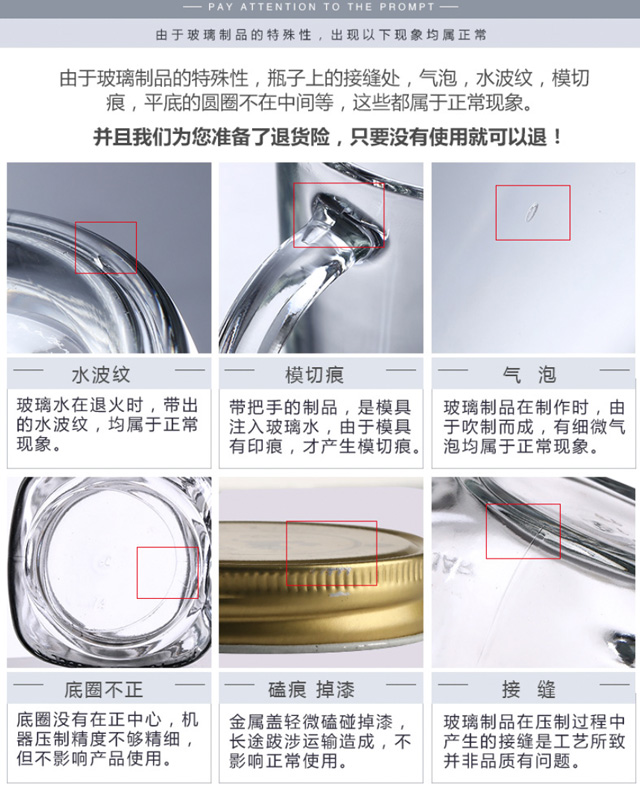 PAY ATTENTION TO THE PROMPT

由于玻璃制品的特殊性，出现以下现象均属正常

由于玻璃制品的特殊性，瓶子上的接缝处，气泡，水波纹，模切痕，平底的圆圈不在中间等，这些都属于正常现象。

并且我们为您准备了退货险，只要没有使用就可以退！

水波纹

玻璃水在退火时，带出的水波纹，均属于正常现象。

模切痕

带把手的制品，是模具注入玻璃水，由于模具有印痕，才产生模切痕。

气 泡

玻璃制品在制作时，由于吹制而成，有细微气泡均属于正常现象。

底圈不正

底圈没有在正中心，机器压制精度不够精细，但不影响产品使用。

磕痕 掉漆

金属盖轻微磕碰掉漆，长途跋涉运输造成，不影响正常使用。

接 缝

玻璃制品在压制过程中产生的接缝是工艺所致并非品质有问题。