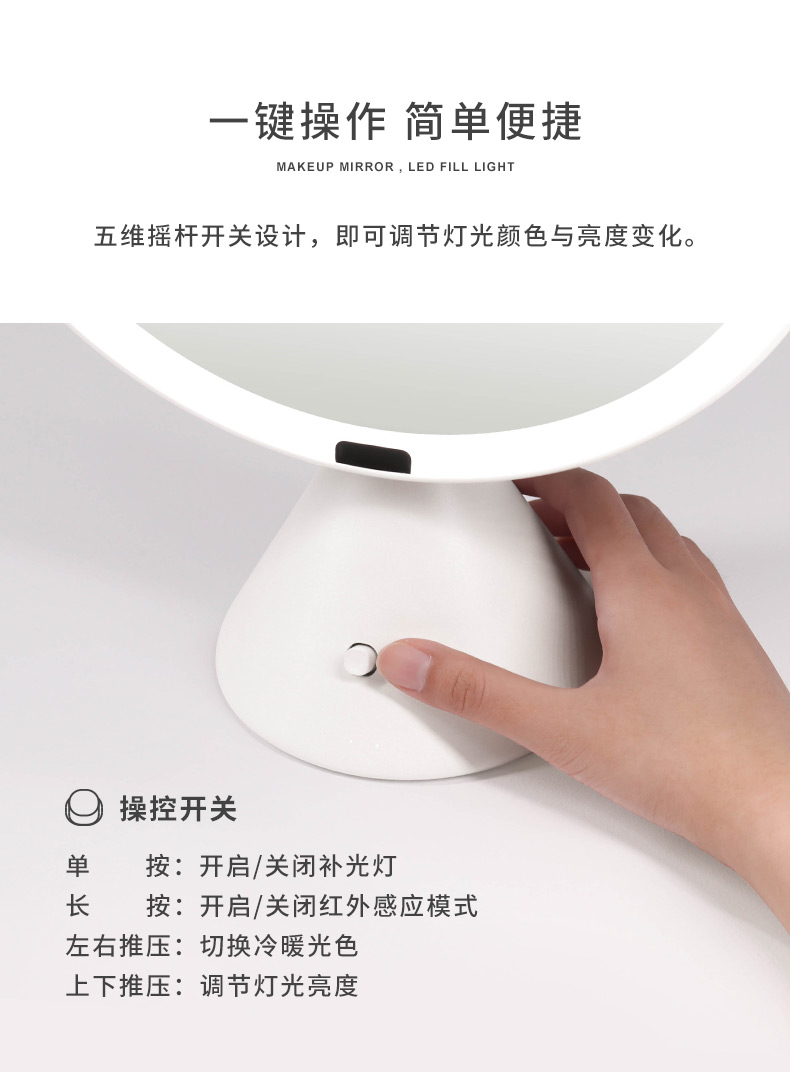 一键操作 简单便捷

MAKEUP MIRROR , LED FILL LIGHT

五维摇杆开关设计，即可调节灯光颜色与亮度变化。

操控开关

单　按：开启/关闭补光灯
长　按：开启/关闭红外感应模式
左右推压：切换冷暖光色
上下推压：调节灯光亮度