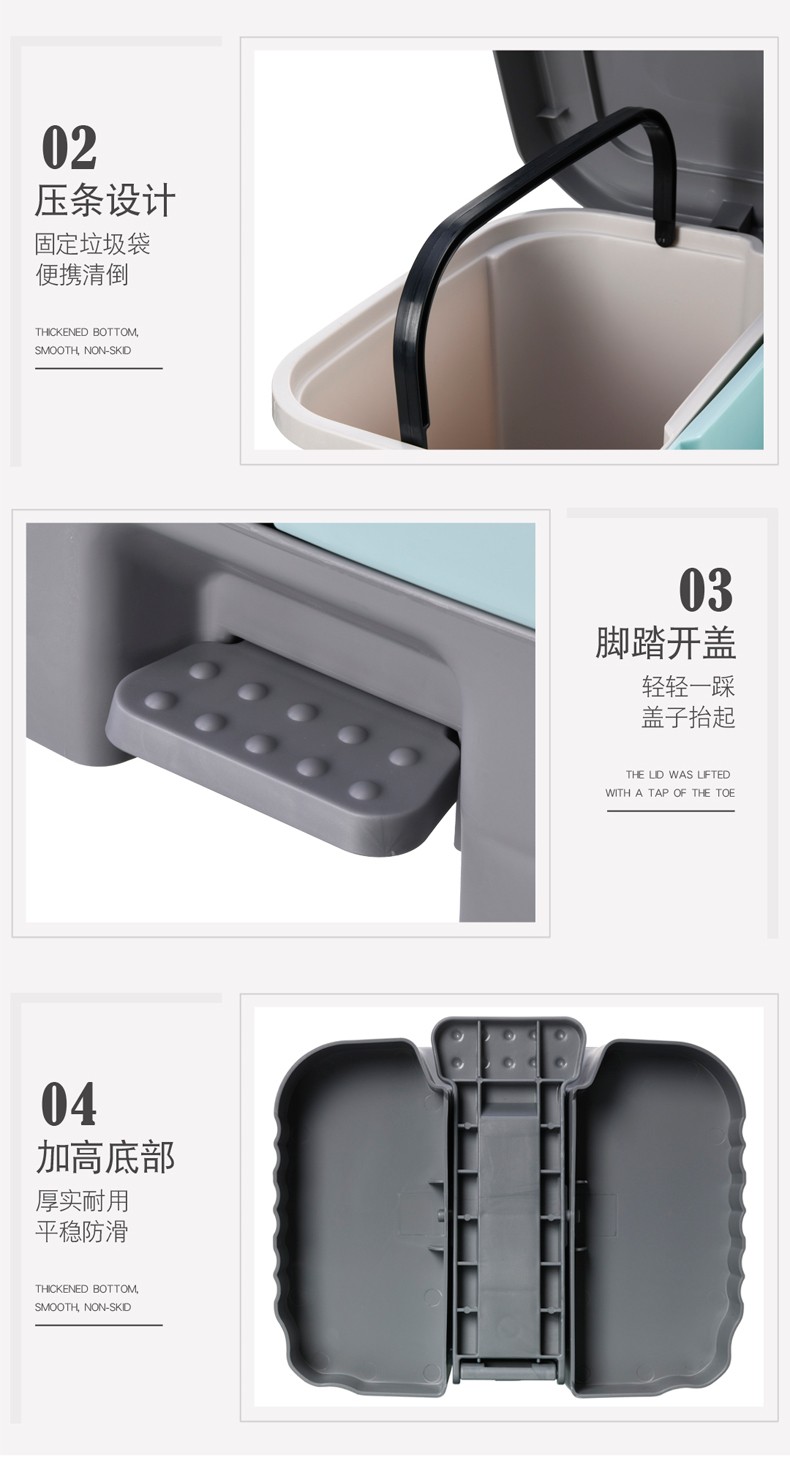 02
压条设计
固定垃圾袋
便携清倒

THICKENED BOTTOM, SMOOTH, NON-SKID

03
脚踏开盖
轻轻一踩
盖子抬起

THE LID WAS LIFTED WITH A TAP OF THE TOE

04
加高底部
厚实耐用
平稳防滑

THICKENED BOTTOM, SMOOTH, NON-SKID