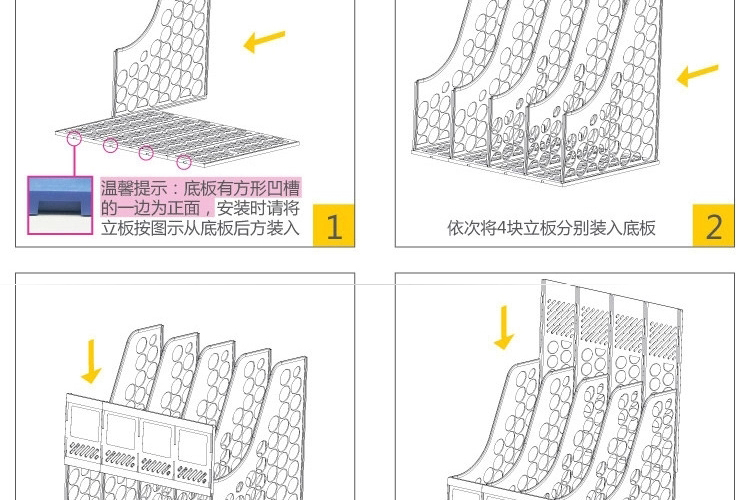 温馨提示：底板有方形凹槽的一边为正面，安装时请将立板按图示从底板后方装入

1

依次将4块立板分别装入底板

2