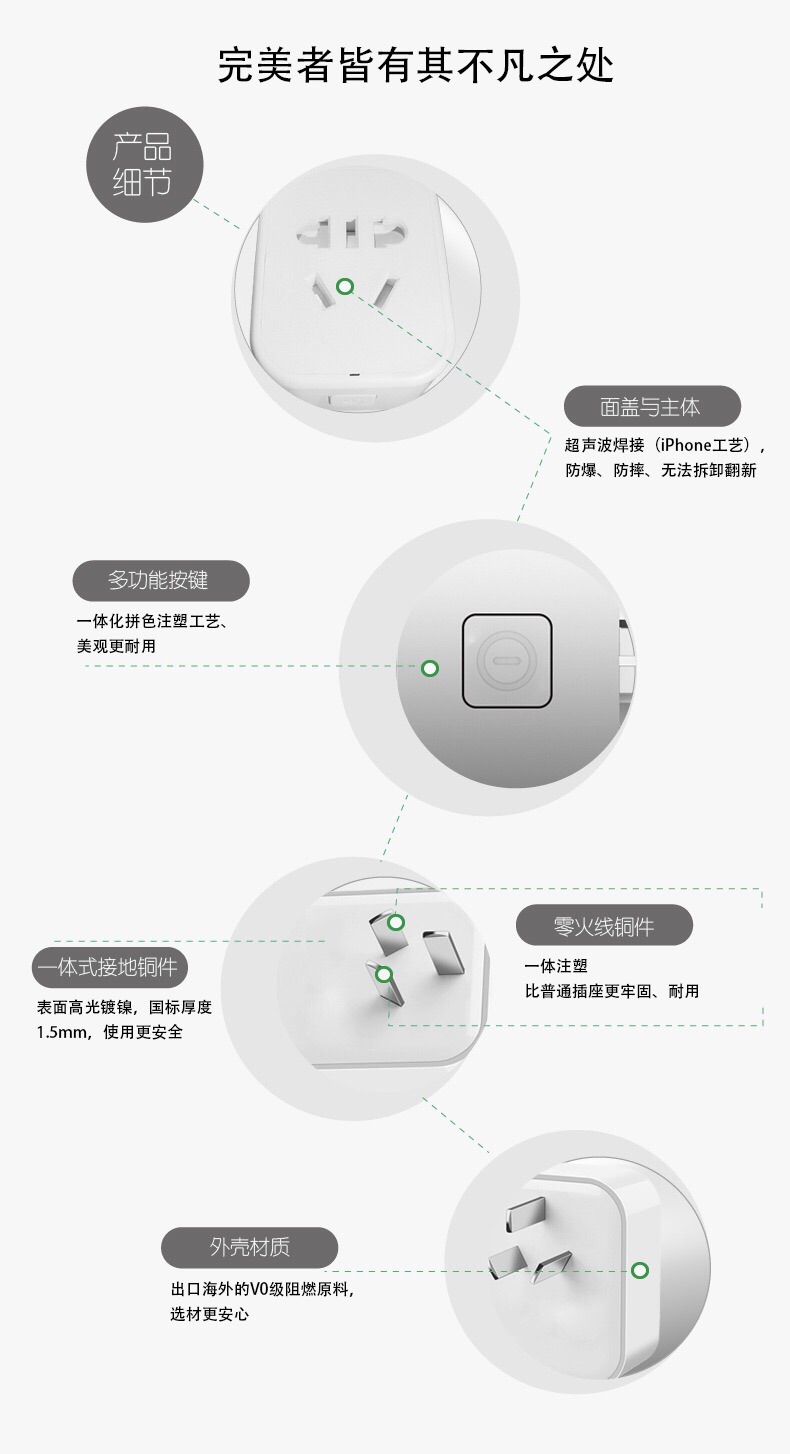 完美者皆有其不凡之处

产品细节

面盖与主体

超声波焊接（iPhone工艺），防爆、防摔、无法拆卸翻新

多功能按键

一体化拼色注塑工艺、美观更耐用

零火线铜件

一体注塑
比普通插座更牢固、耐用

一体式接地铜件

表面高光镀镍，国标厚度1.5mm，使用更安全

外壳材质

出口海外的V0级阻燃原料，选材更安心