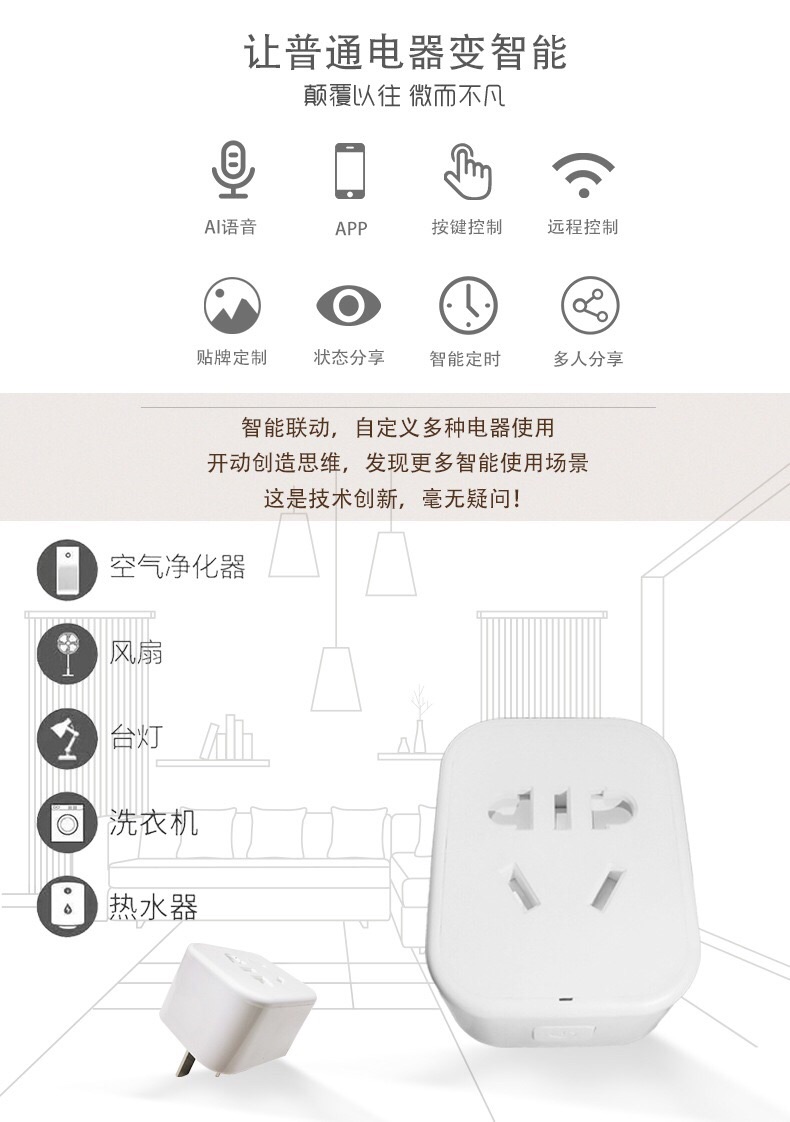 让普通电器变智能
颠覆以往 微而不凡

AI语音

APP

按键控制

远程控制

贴牌定制

状态分享

智能定时

多人分享

智能联动，自定义多种电器使用
开动创造思维，发现更多智能使用场景
这是技术创新，毫无疑问！

空气净化器

风扇

台灯

洗衣机

热水器