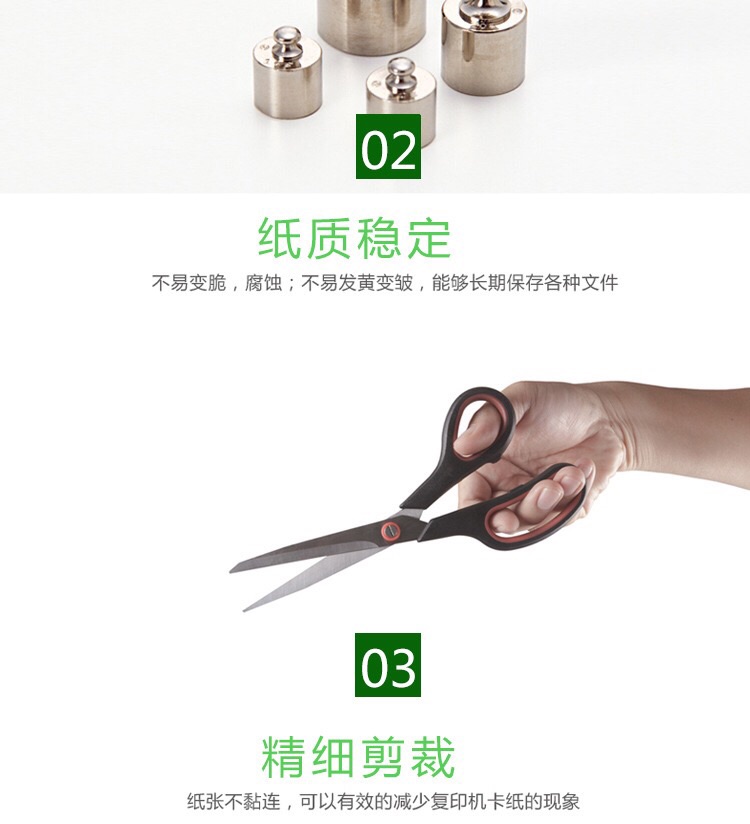 02

纸质稳定

不易变脆，腐蚀；不易发黄变皱，能够长期保存各种文件

03

精细剪裁

纸张不黏连，可以有效的减少复印机卡纸的现象