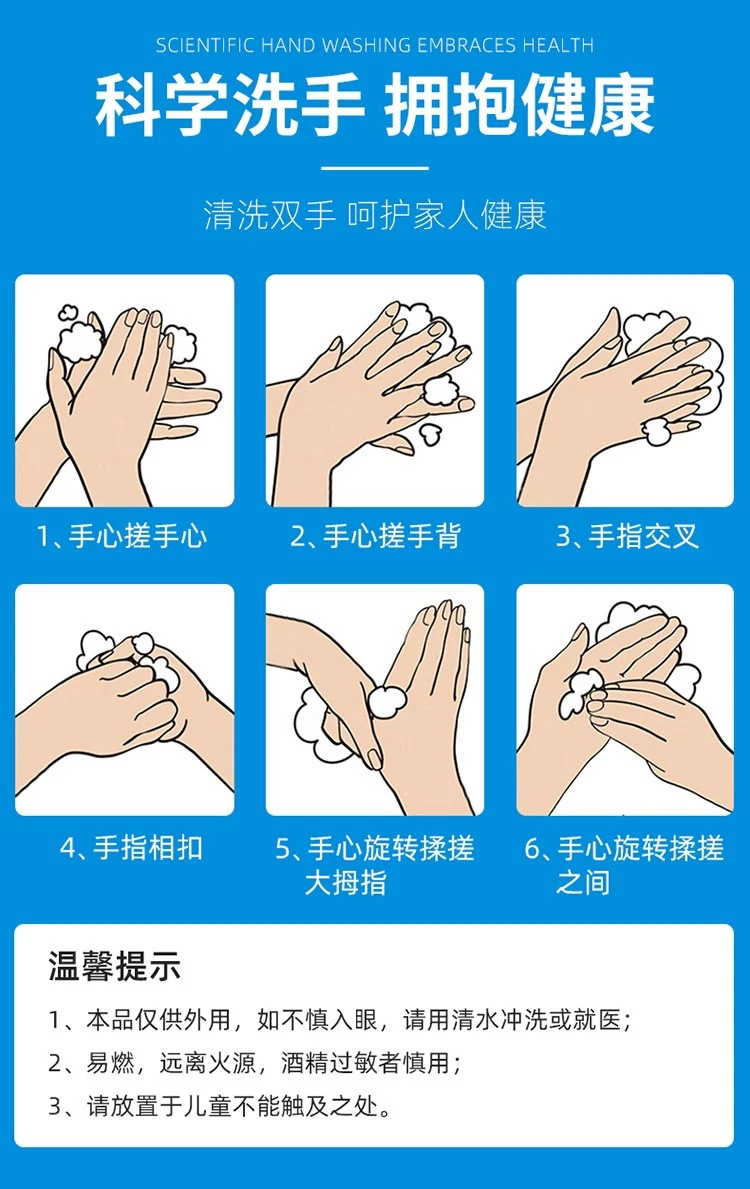 SCIENTIFIC HAND WASHING EMBRACES HEALTH

科学洗手 拥抱健康

清洗双手 呵护家人健康

1、手心搓手心

2、手心搓手背

3、手指交叉

4、手指相扣

5、手心旋转揉搓大拇指

6、手心旋转揉搓之间

温馨提示

1、本品仅供外用，如不慎入眼，请用清水冲洗或就医；

2、易燃，远离火源，酒精过敏者慎用；

3、请放置于儿童不能触及之处。