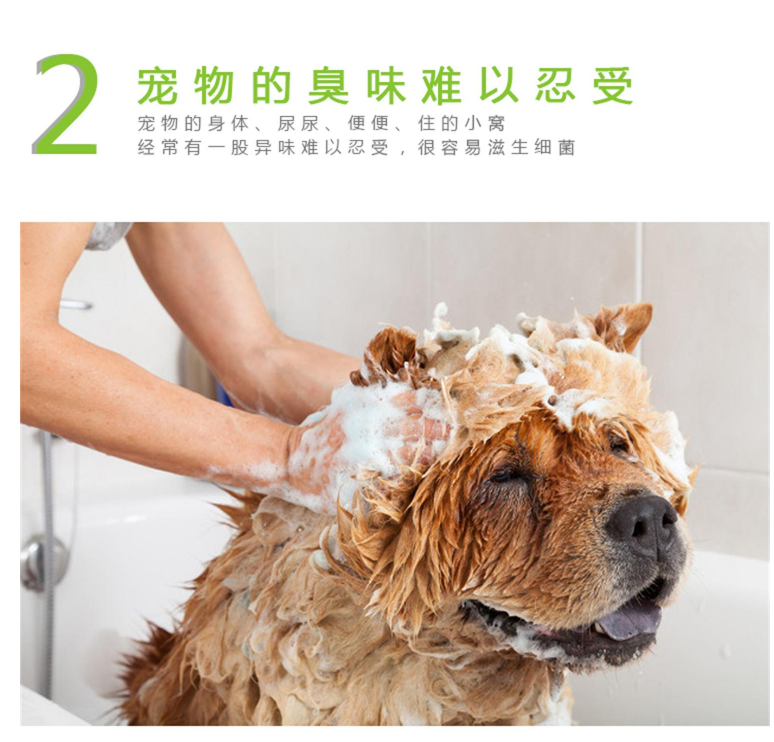 2

宠物的臭味难以忍受

宠物的身体、尿尿、便便、住的小窝
经常有一股异味难以忍受，很容易滋生细菌